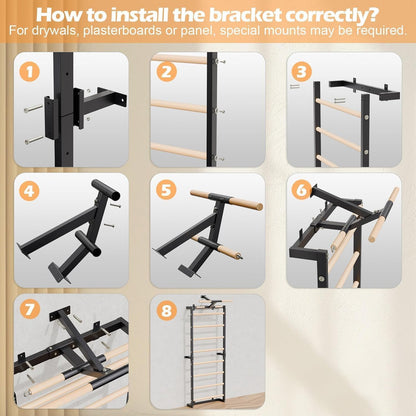 How to install the bracket correctly?
For drywals, plasterboards or panel, special mounts may be required.

1

2

3

4

5

6

7

8