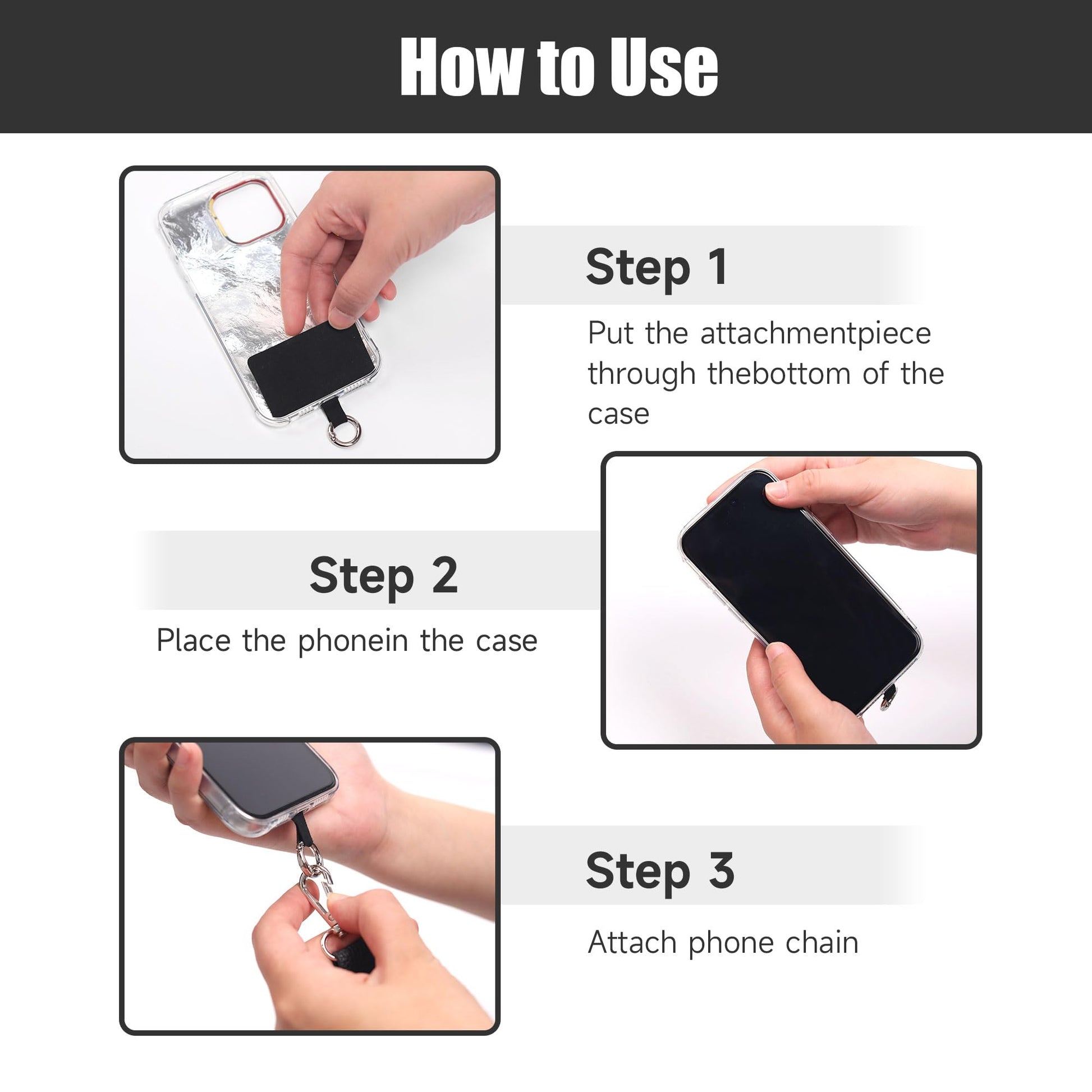 How to Use

Step 1

Put the attachmentpiece through thebottom of the case

Step 2

Place the phonein the case

Step 3

Attach phone chain