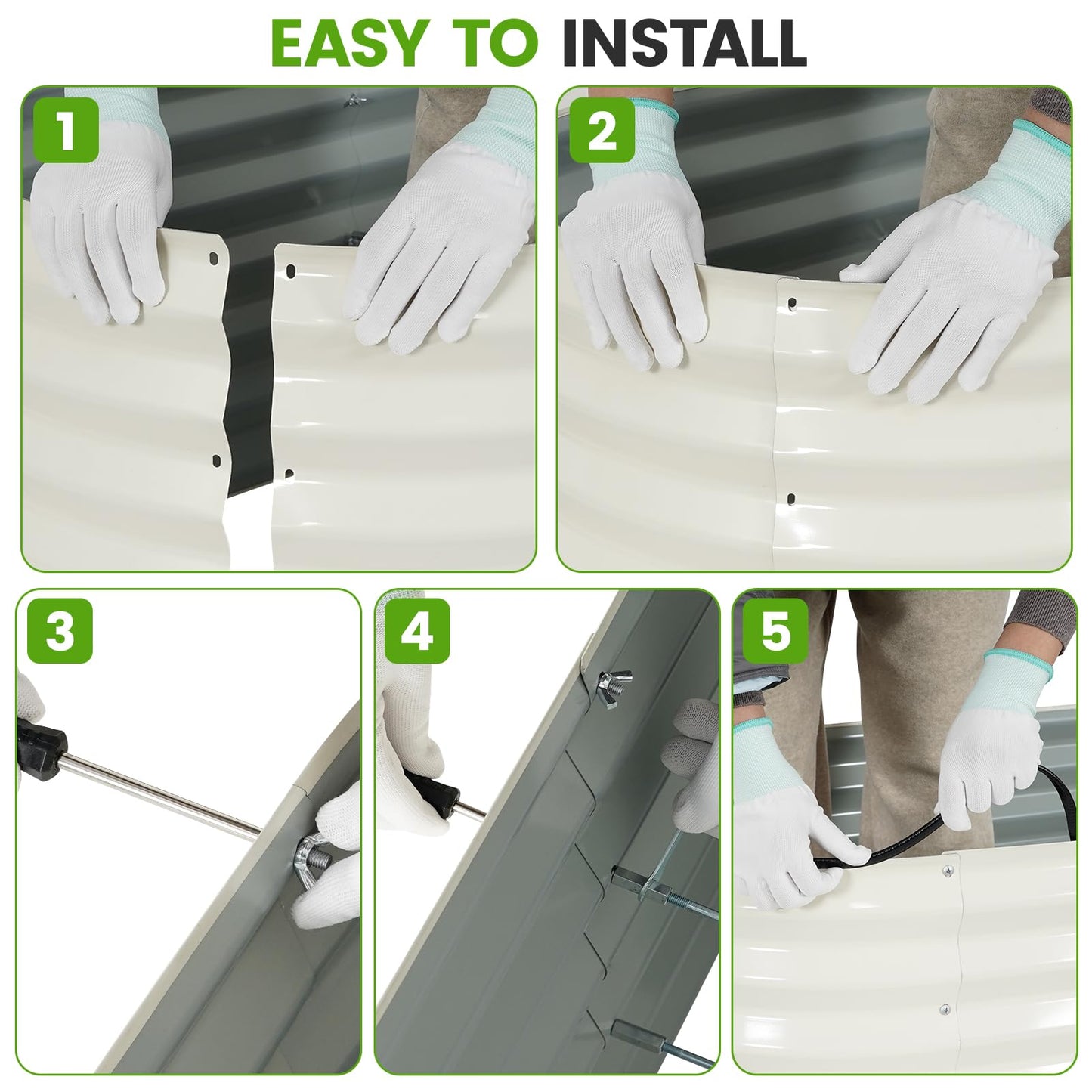 EASY TO INSTALL

1

2

3

4

5