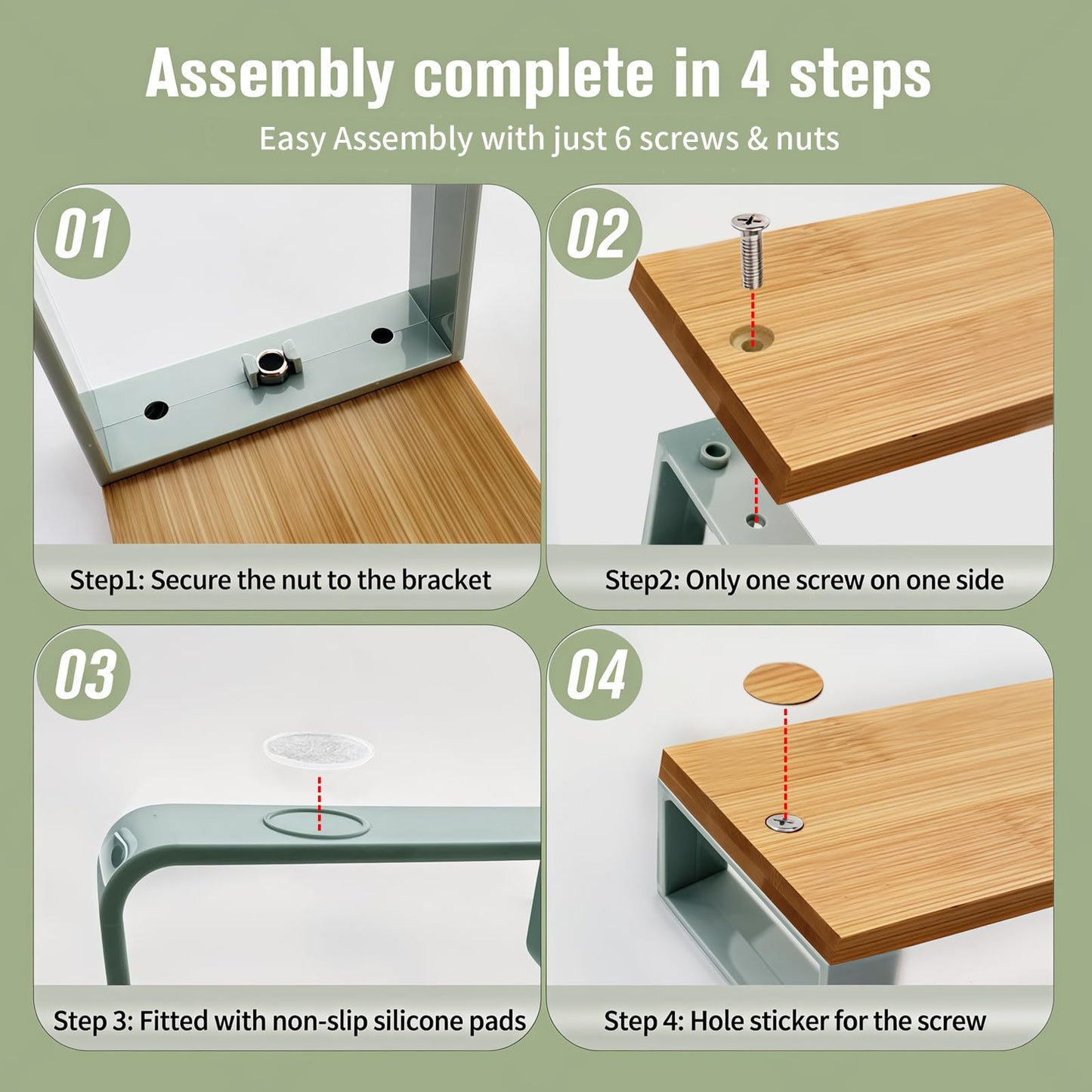 Assembly complete in 4 steps

Easy Assembly with just 6 screws & nuts

01

Step1: Secure the nut to the bracket

02

Step2: Only one screw on one side

03

Step 3: Fitted with non-slip silicone pads

04

Step 4: Hole sticker for the screw