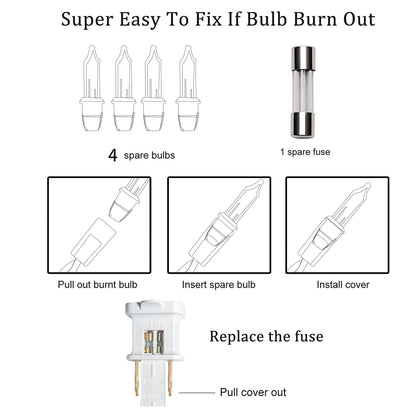 Super Easy To Fix If Bulb Burn Out

4 spare bulbs

1 spare fuse

Pull out burnt bulb

Insert spare bulb

Install cover

Replace the fuse

Pull cover out