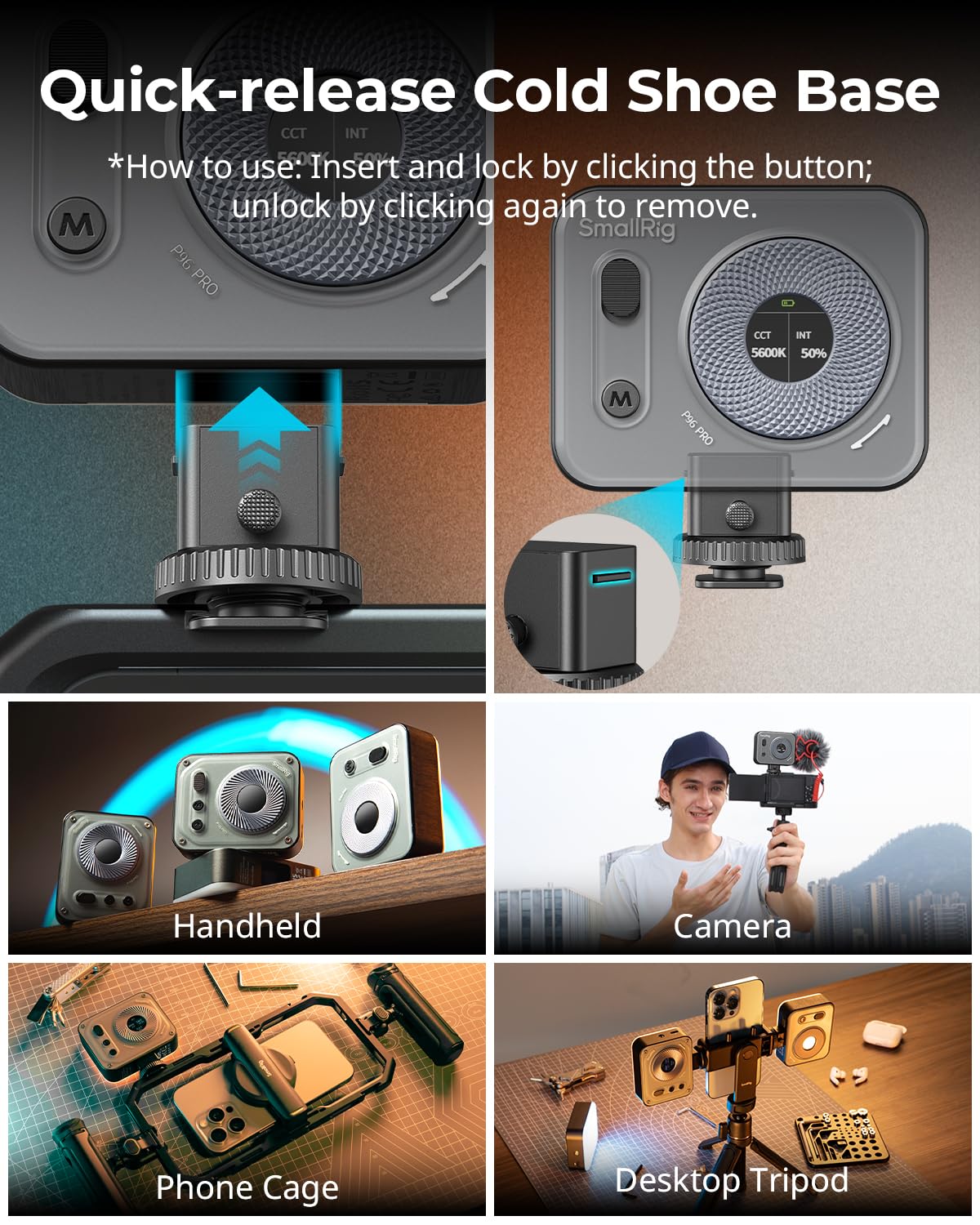 Quick-release Cold Shoe Base

*How to use: Insert and lock by clicking the button; unlock by clicking again to remove.

CCT
INT
5600K
50%
M
P96 PRO

SmallRig
CCT
INT
5600K
50%
M
P96 PRO

Handheld

Camera

Phone Cage

Desktop Tripod