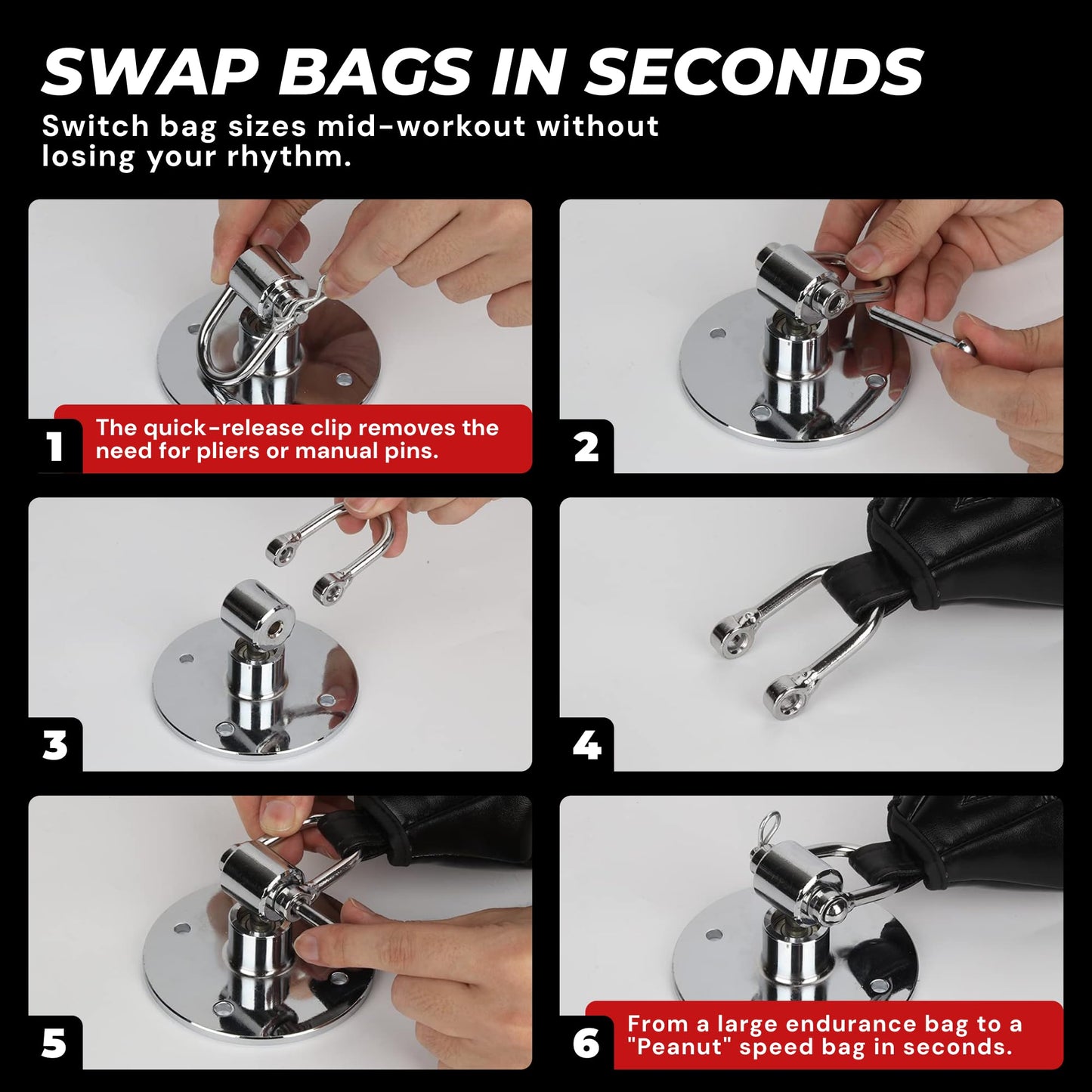 SWAP BAGS IN SECONDS

Switch bag sizes mid-workout without losing your rhythm.

1 The quick-release clip removes the need for pliers or manual pins.

2

3

4

5

6 From a large endurance bag to a "Peanut" speed bag in seconds.