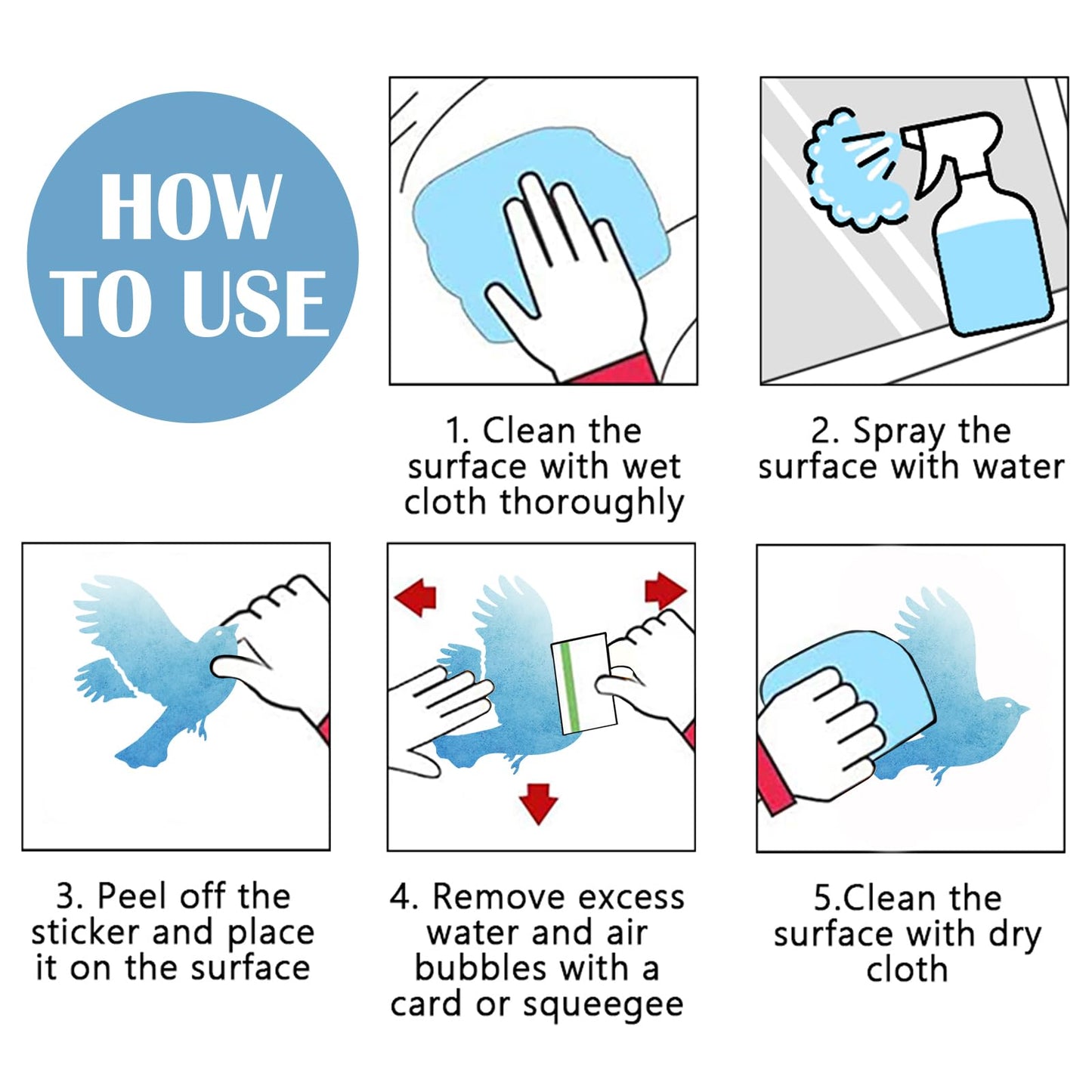 HOW TO USE

1. Clean the surface with wet cloth thoroughly

2. Spray the surface with water

3. Peel off the sticker and place it on the surface

4. Remove excess water and air bubbles with a card or squeegee

5.Clean the surface with dry cloth