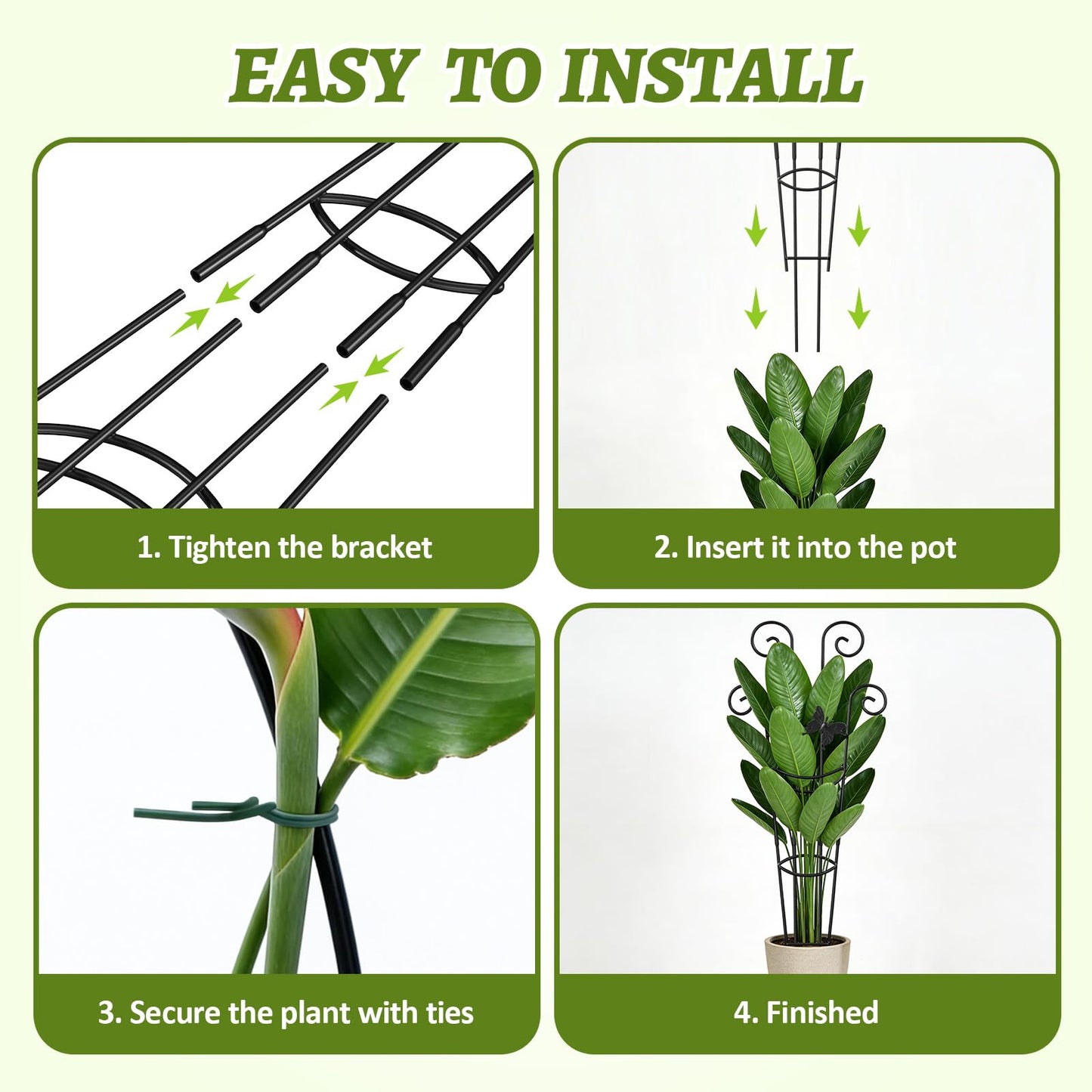 EASY TO INSTALL

1. Tighten the bracket

2. Insert it into the pot

3. Secure the plant with ties

4. Finished