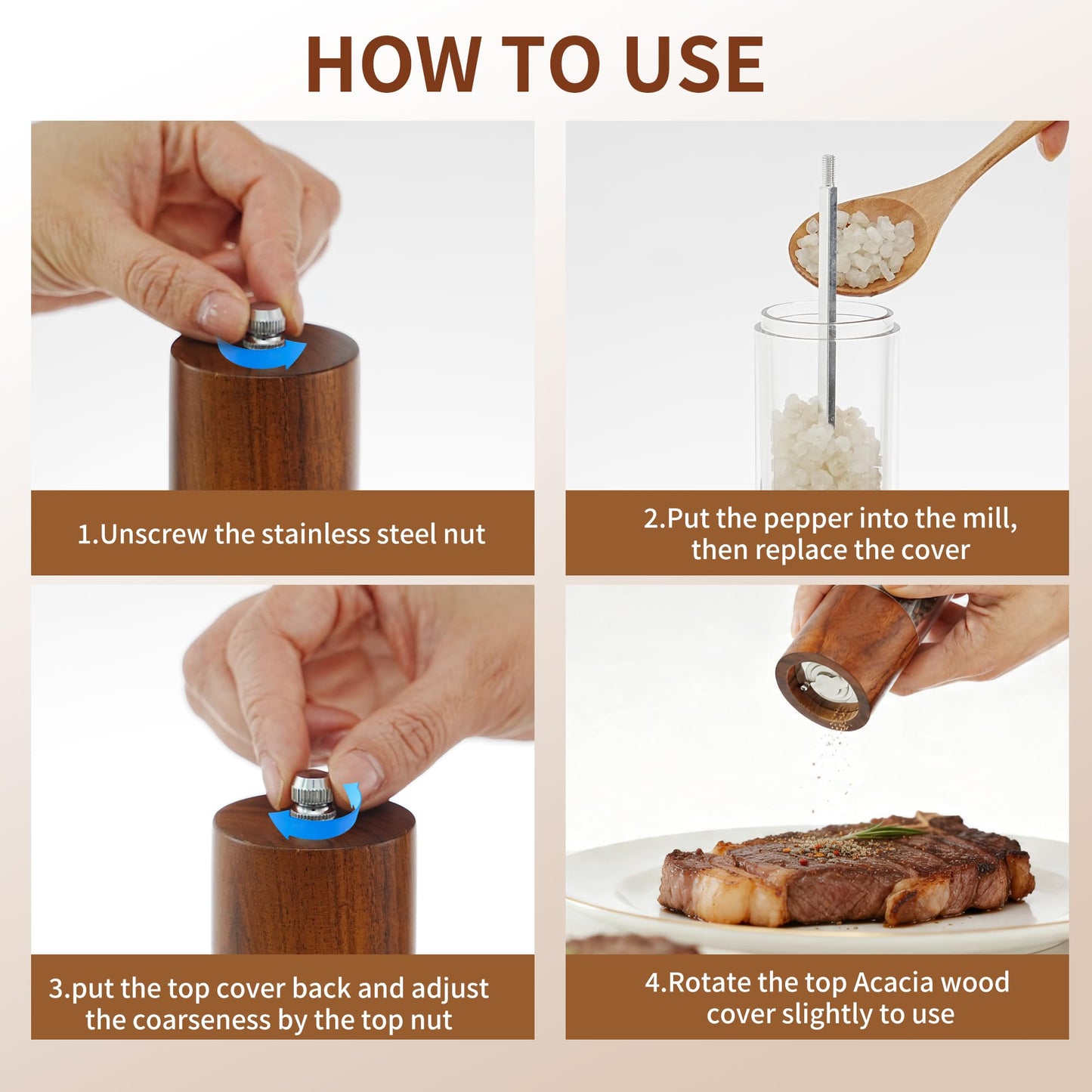 HOW TO USE

1.Unscrew the stainless steel nut

2.Put the pepper into the mill, then replace the cover

3.put the top cover back and adjust the coarseness by the top nut

4.Rotate the top Acacia wood cover slightly to use