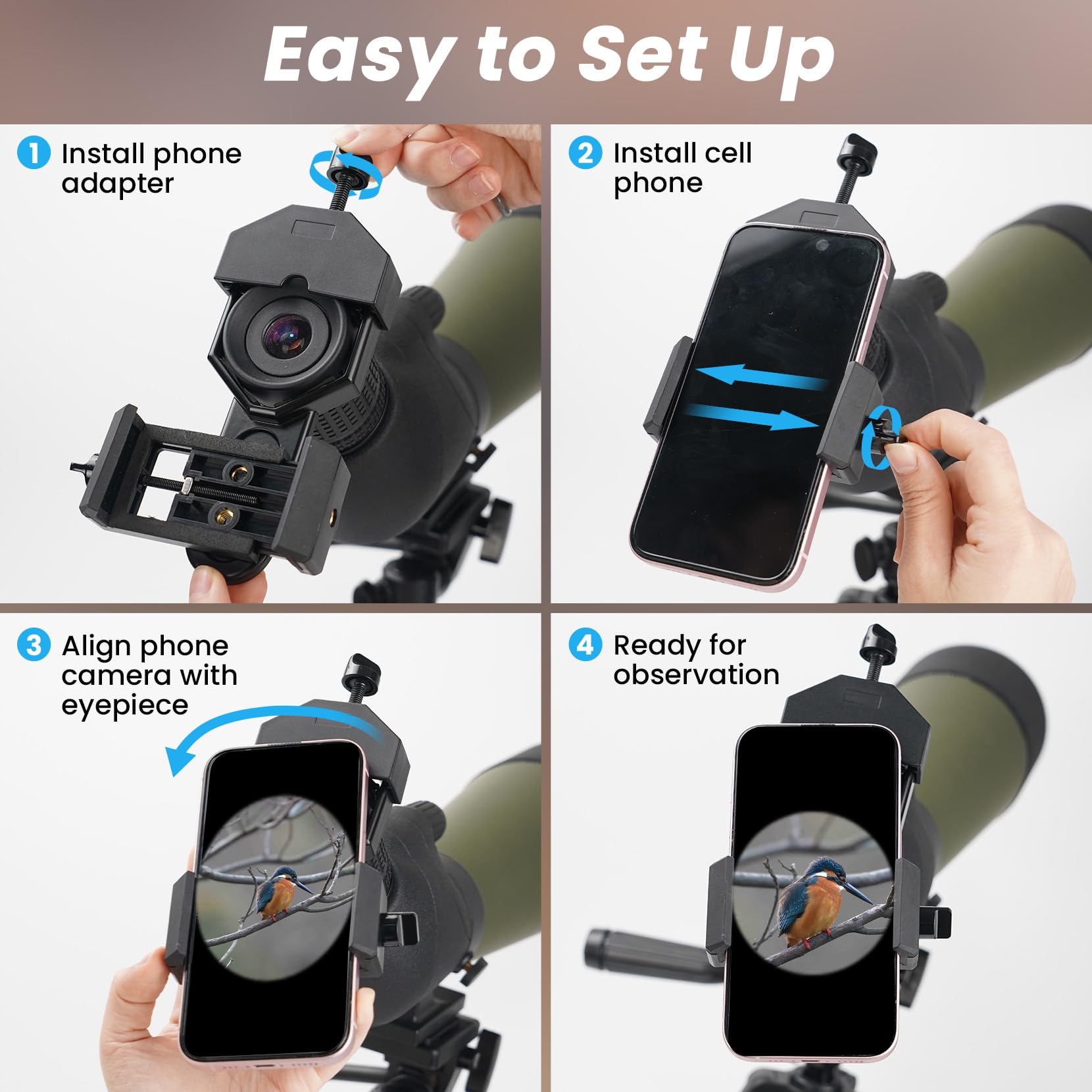 Easy to Set Up

1 Install phone adapter

2 Install cell phone

3 Align phone camera with eyepiece

4 Ready for observation