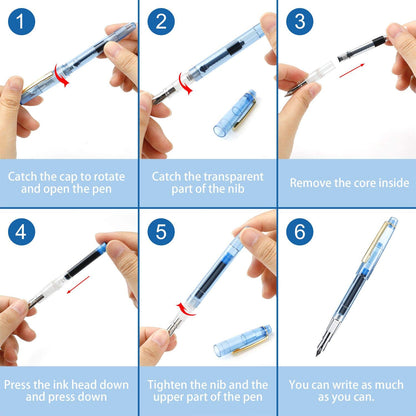 1
Catch the cap to rotate and open the pen

2
Catch the transparent part of the nib

3
Remove the core inside

4
Press the ink head down and press down

5
Tighten the nib and the upper part of the pen

6
You can write as much as you can.