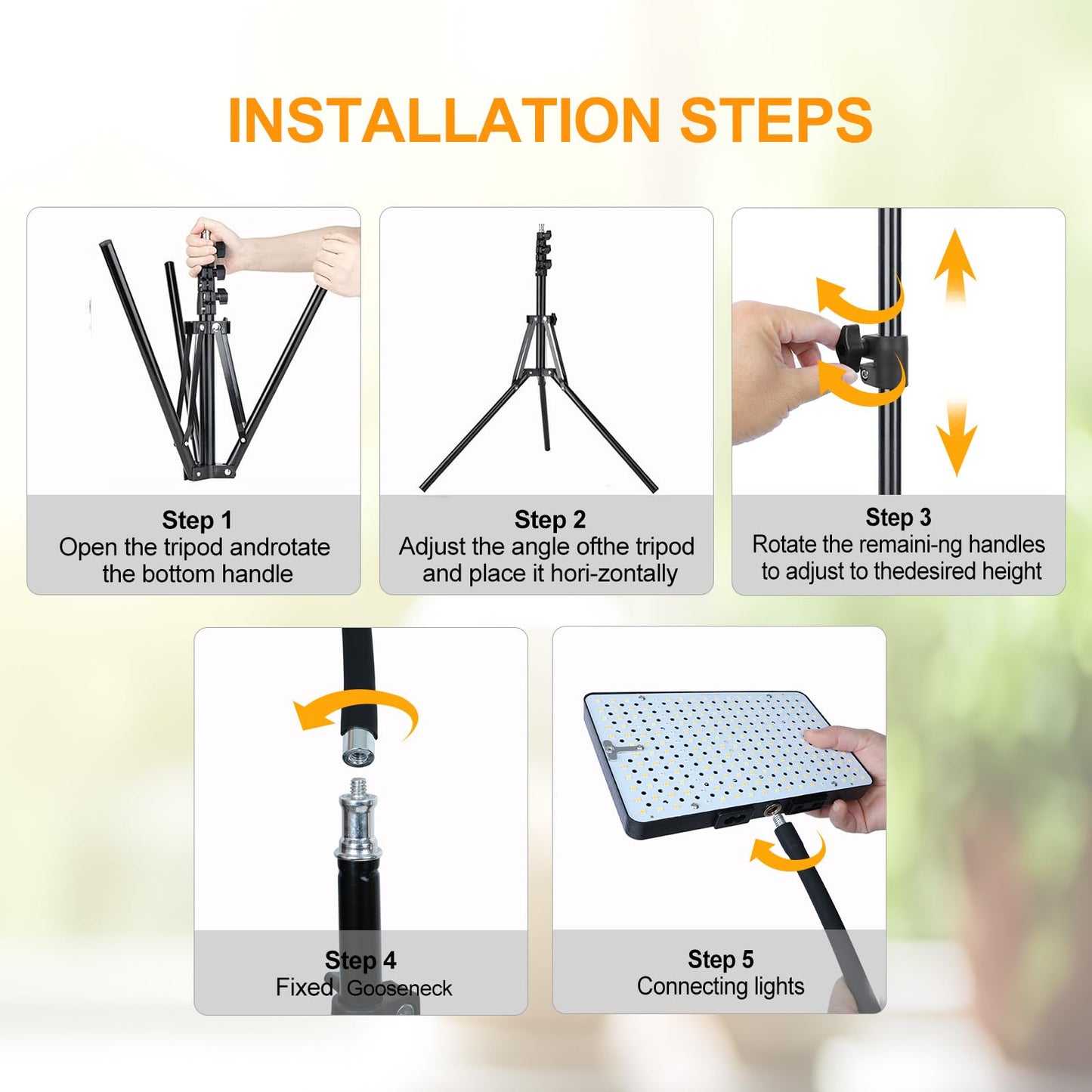 INSTALLATION STEPS

Step 1
Open the tripod androtate the bottom handle

Step 2
Adjust the angle ofthe tripod and place it hori-zontally

Step 3
Rotate the remaini-ng handles to adjust to thedesired height

Step 4
Fixed Gooseneck

Step 5
Connecting lights