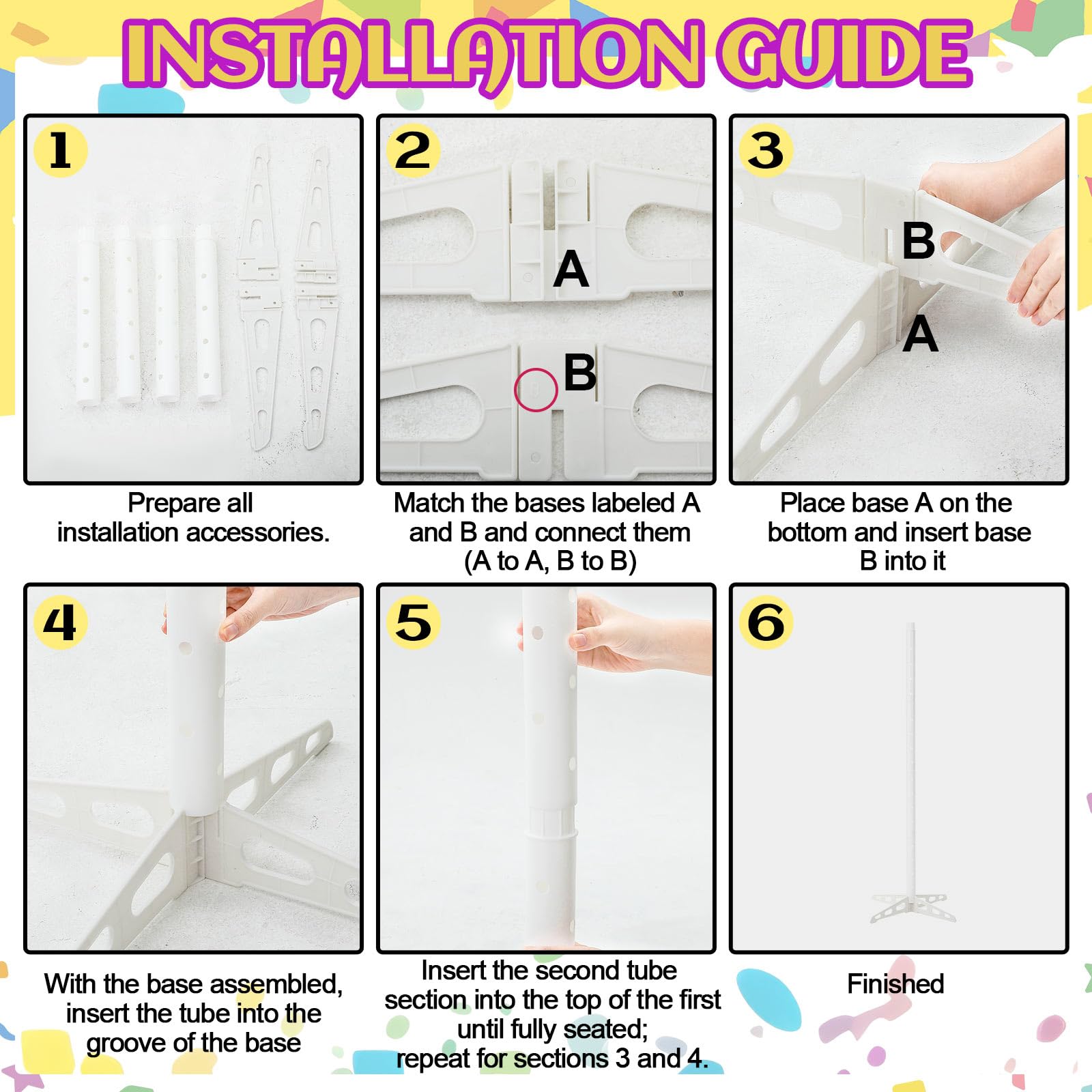 INSTALLATION GUIDE

1

Prepare all installation accessories.

2

A

B

Match the bases labeled A and B and connect them (A to A, B to B)

3

B

A

Place base A on the bottom and insert base B into it

4

With the base assembled, insert the tube into the groove of the base

5

Insert the second tube section into the top of the first until fully seated; repeat for sections 3 and 4.

6

Finished