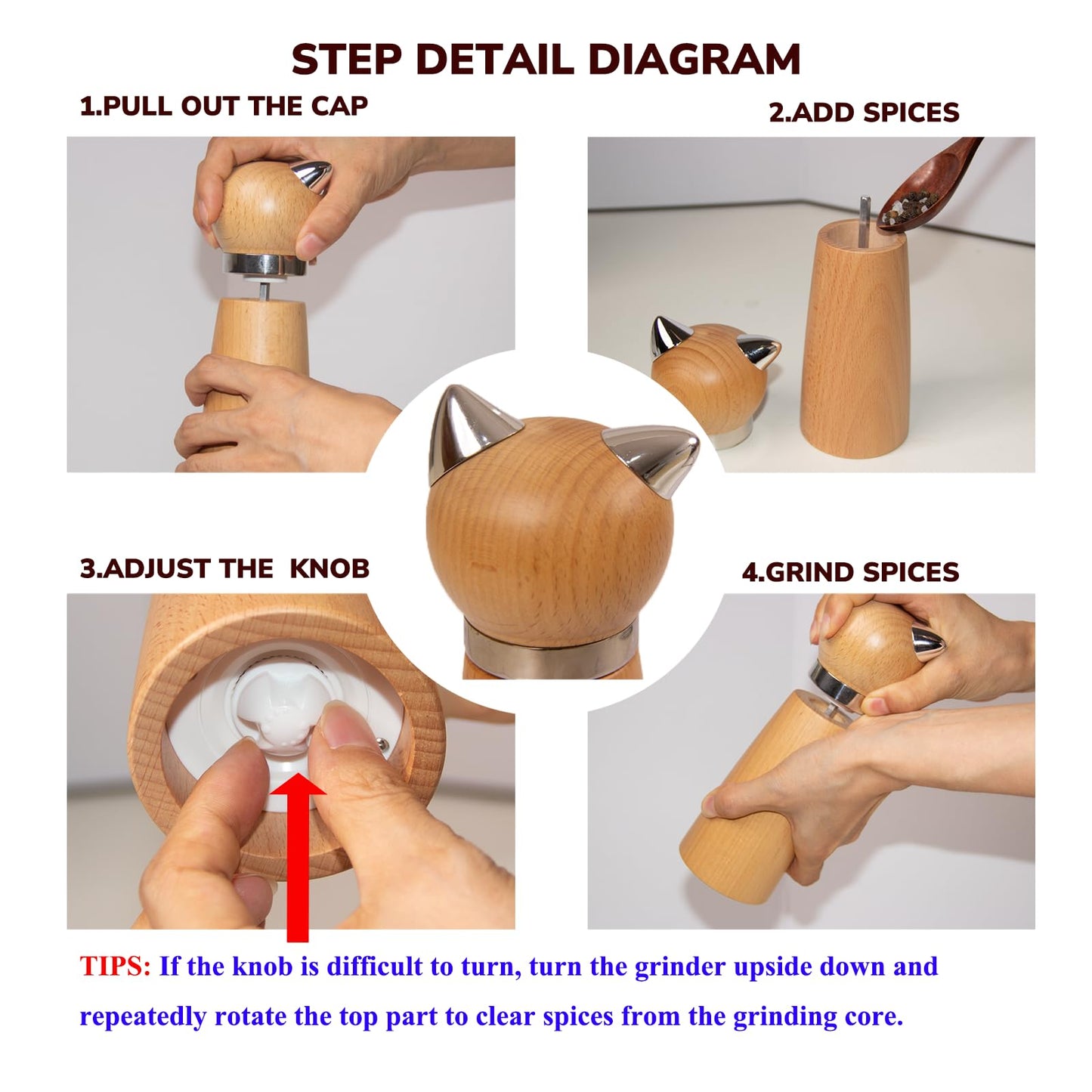 STEP DETAIL DIAGRAM

1.PULL OUT THE CAP

2.ADD SPICES

3.ADJUST THE  KNOB

4.GRIND SPICES

TIPS: If the knob is difficult to turn, turn the grinder upside down and repeatedly rotate the top part to clear spices from the grinding core.