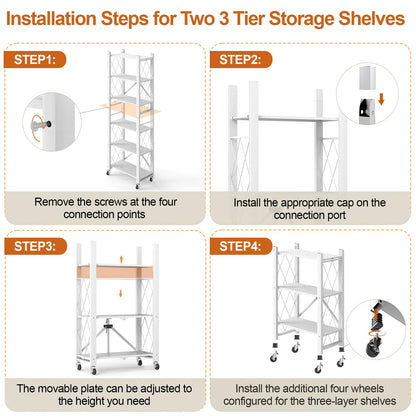 Installation Steps for Two 3 Tier Storage Shelves

STEP1:

Remove the screws at the four connection points

STEP2:

Install the appropriate cap on the connection port

STEP3:

The movable plate can be adjusted to the height you need

STEP4:

Install the additional four wheels configured for the three-layer shelves