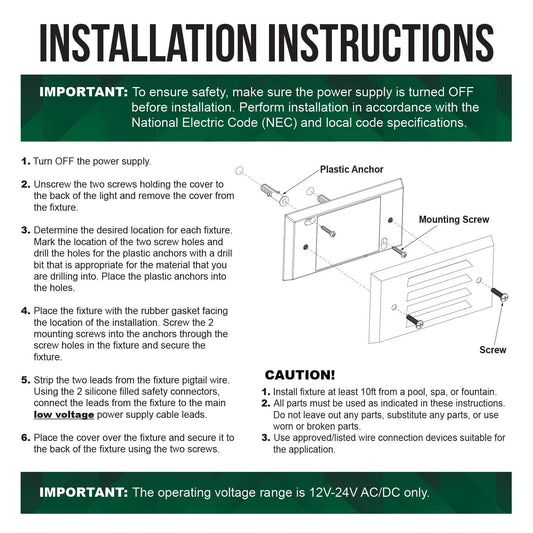 INSTALLATION INSTRUCTIONS

IMPORTANT: To ensure safety, make sure the power supply is turned OFF before installation. Perform installation in accordance with the National Electric Code (NEC) and local code specifications.

1. Turn OFF the power supply.

2. Unscrew the two screws holding the cover to the back of the light and remove the cover from the fixture.

3. Determine the desired location for each fixture. Mark the location of the two screw holes and drill the holes for the plastic anchors with a drill bit that is appropriate for the material that you are drilling into. Place the plastic anchors into the holes.

4. Place the fixture with the rubber gasket facing the location of the installation. Screw the 2 mounting screws into the anchors through the screw holes in the fixture and secure the fixture.

5. Strip the two leads from the fixture pigtail wire. Using the 2 silicone filled safety connectors, connect the leads from the fixture to the main low voltage power supply cable leads.

6. Place the cover over the fixture and secure it to the back of the fixture using the two screws.

Plastic Anchor

Mounting Screw

Screw

CAUTION!

1. Install fixture at least 10ft from a pool, spa, or fountain.
2. All parts must be used as indicated in these instructions. Do not leave out any parts, substitute any parts, or use worn or broken parts.
3. Use approved/listed wire connection devices suitable for the application.

IMPORTANT: The operating voltage range is 12V-24V AC/DC only.