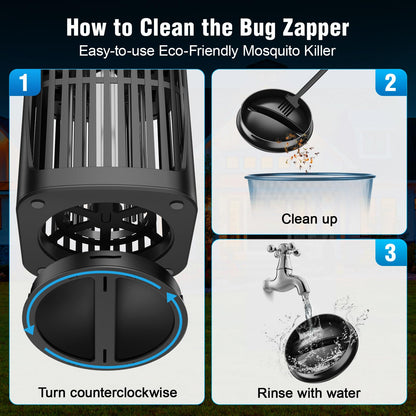 How to Clean the Bug Zapper
Easy-to-use Eco-Friendly Mosquito Killer

1
Turn counterclockwise

2
Clean up

3
Rinse with water