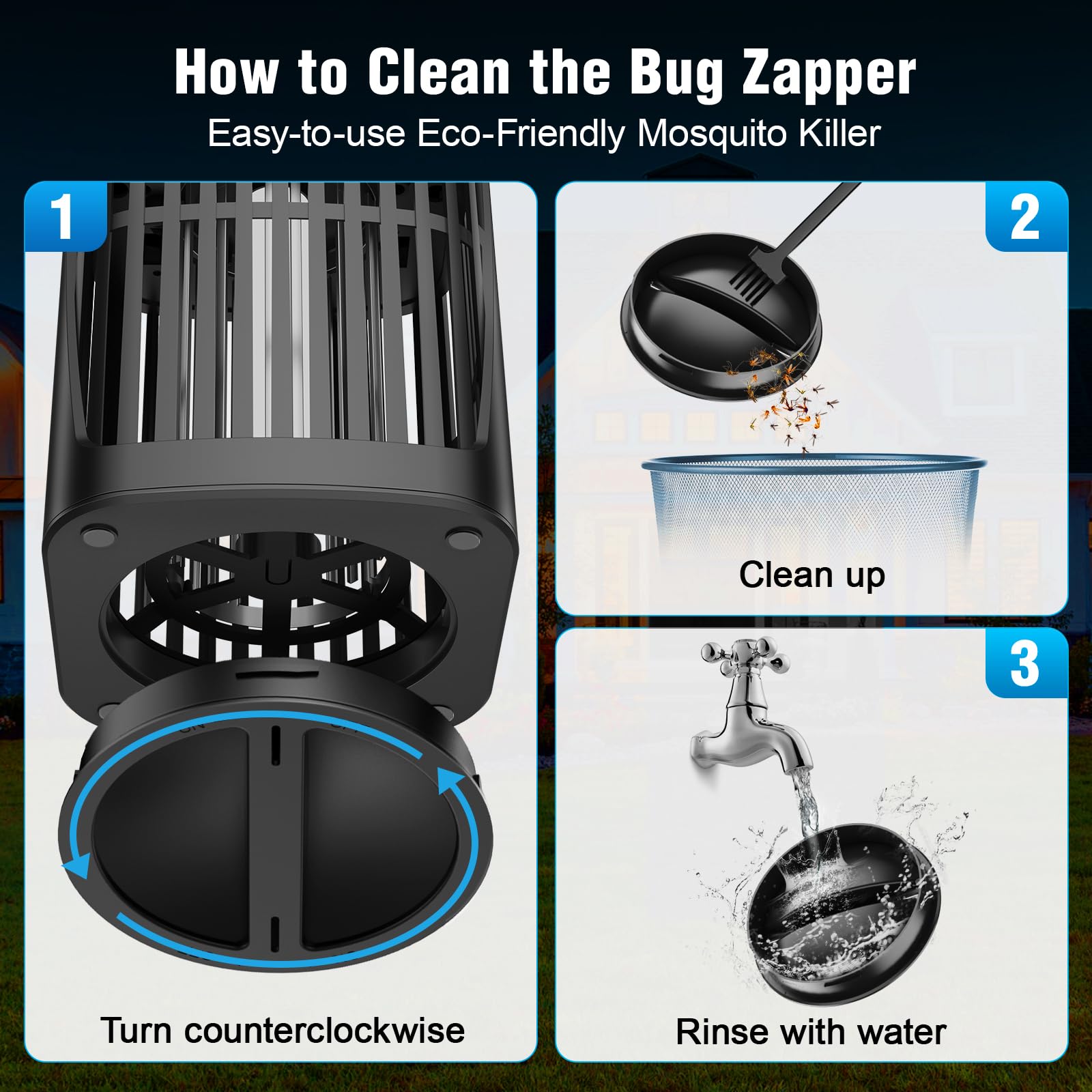 How to Clean the Bug Zapper
Easy-to-use Eco-Friendly Mosquito Killer

1

Turn counterclockwise

2

Clean up

3

Rinse with water