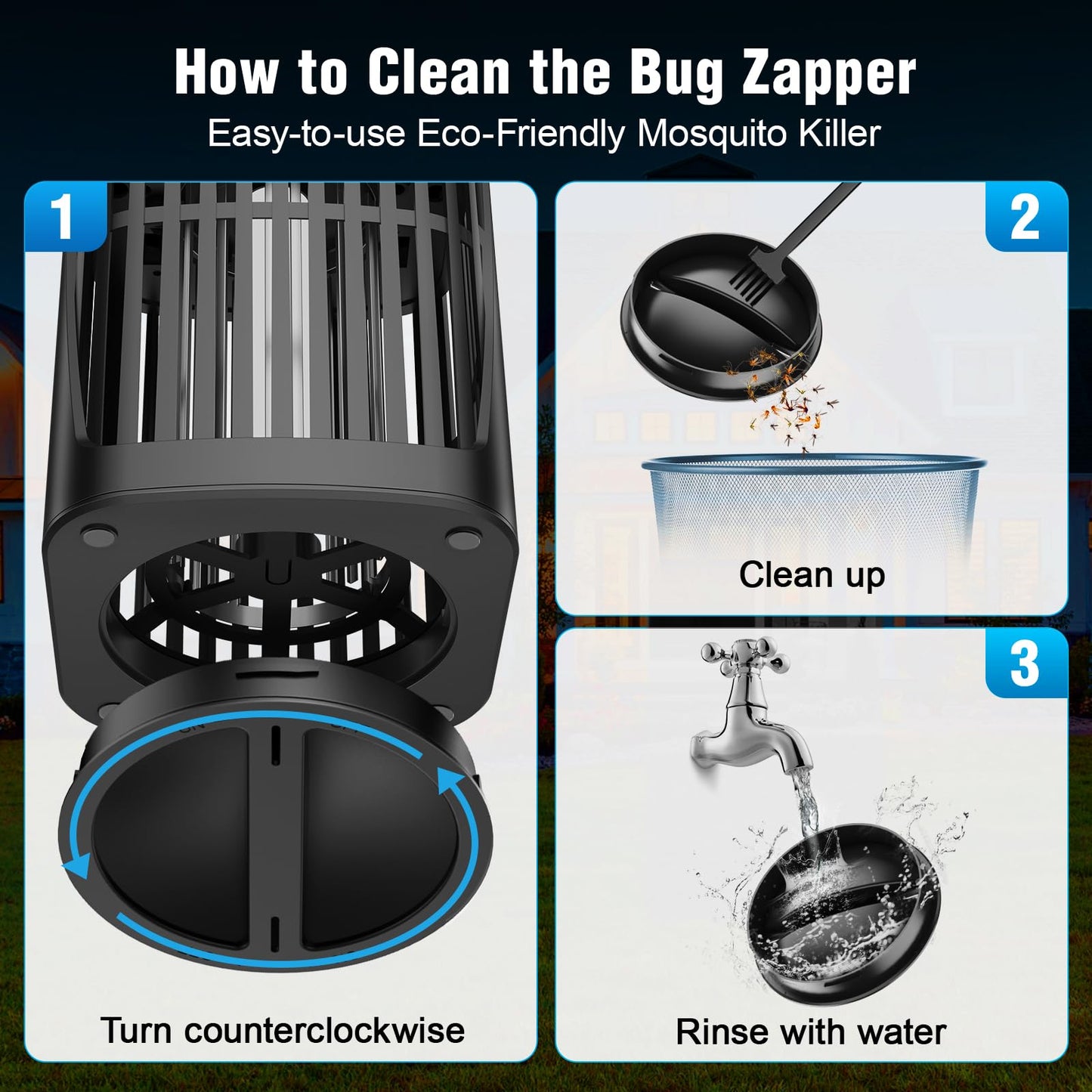 How to Clean the Bug Zapper
Easy-to-use Eco-Friendly Mosquito Killer

1

Turn counterclockwise

2

Clean up

3

Rinse with water