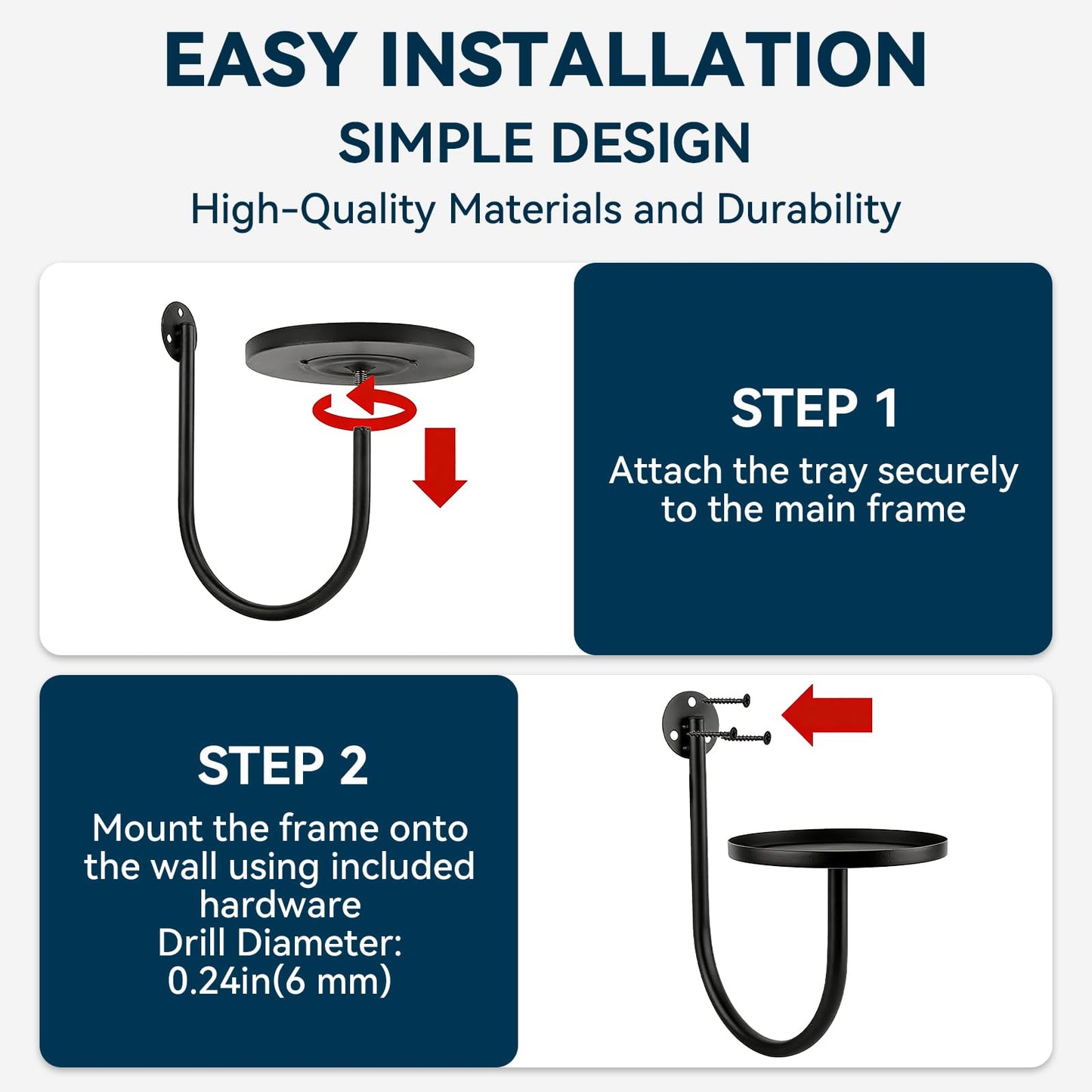 EASY INSTALLATION
SIMPLE DESIGN
High-Quality Materials and Durability

STEP 1
Attach the tray securely to the main frame

STEP 2
Mount the frame onto the wall using included hardware
Drill Diameter: 0.24in(6 mm)