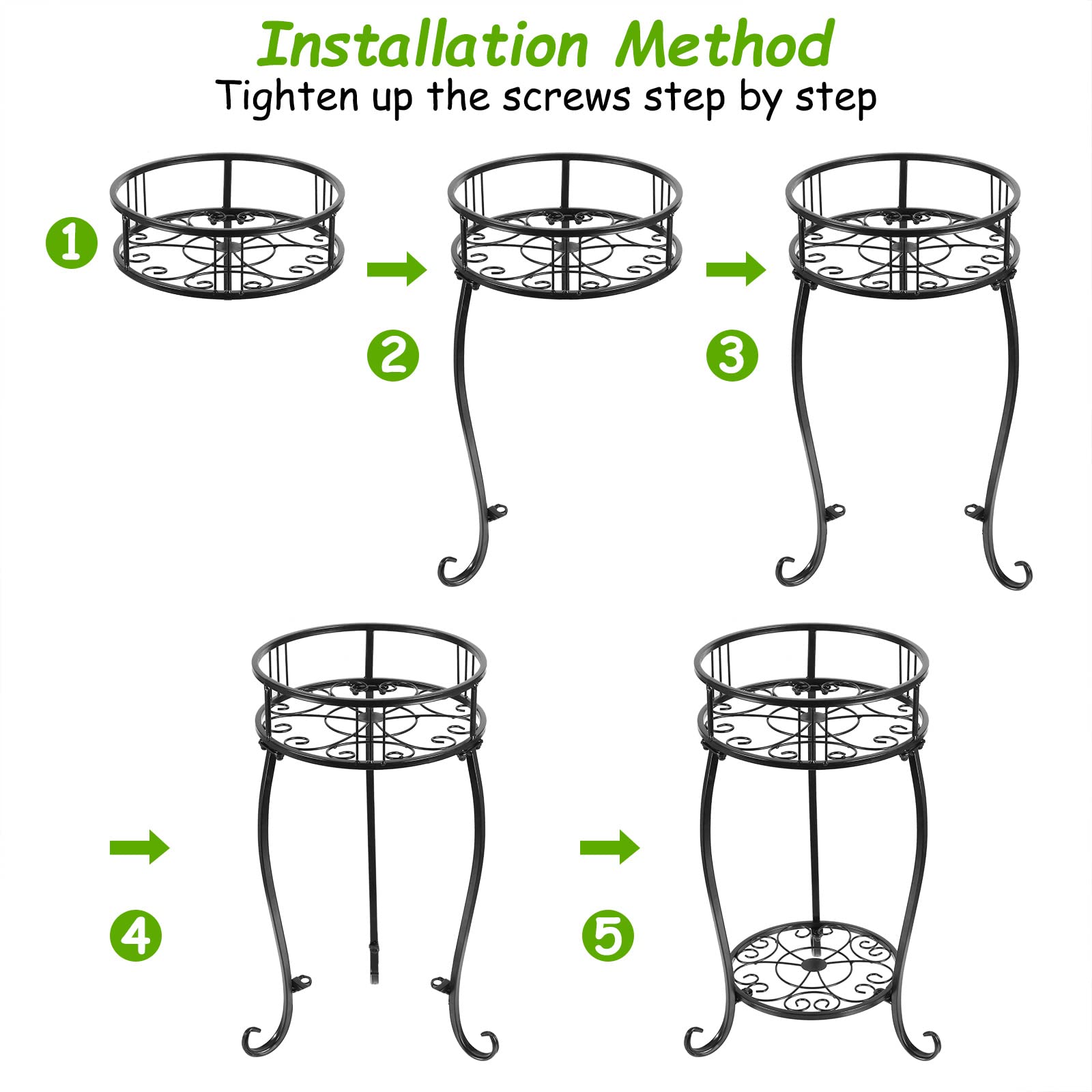 Installation Method
Tighten up the screws step by step

1

2

3

4

5