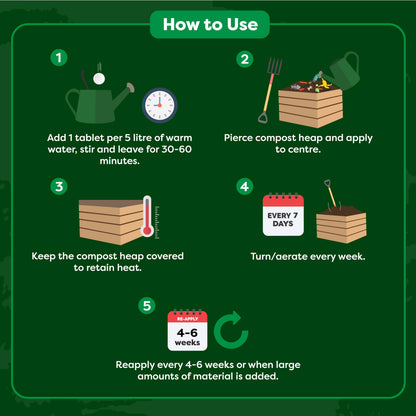 How to Use

1

Add 1 tablet per 5 litre of warm water, stir and leave for 30-60 minutes.

2

Pierce compost heap and apply to centre.

3

Keep the compost heap covered to retain heat.

4

EVERY 7 DAYS

Turn/aerate every week.

5

RE-APPLY

4-6 weeks

Reapply every 4-6 weeks or when large amounts of material is added.