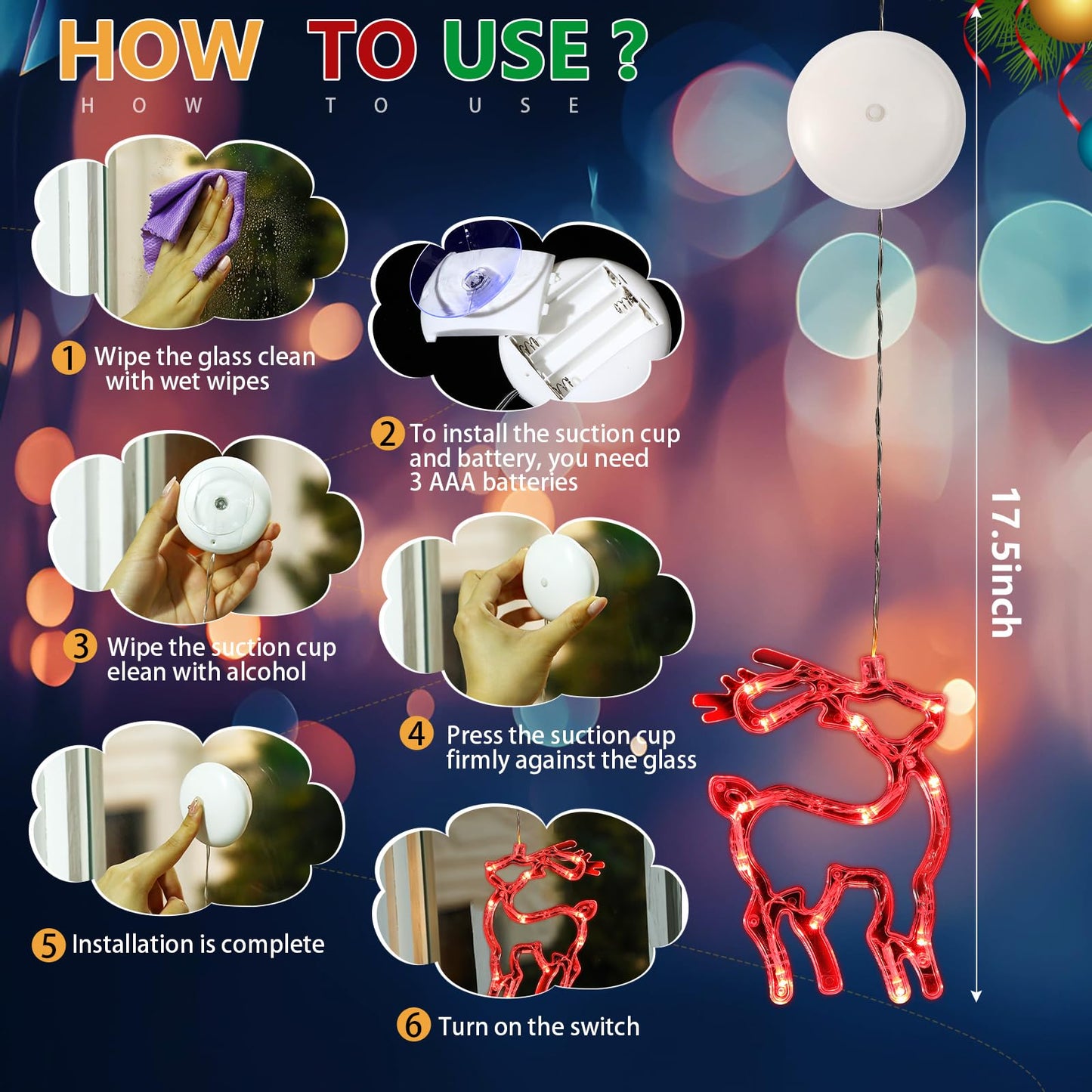 HOW TO USE ?
HOW TO USE

1 Wipe the glass clean with wet wipes

2 To install the suction cup and battery, you need 3 AAA batteries

3 Wipe the suction cup elean with alcohol

4 Press the suction cup firmly against the glass

5 Installation is complete

6 Turn on the switch

17.5inch