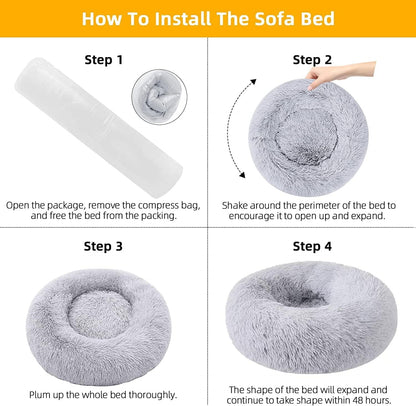 How To Install The Sofa Bed

Step 1

Open the package, remove the compress bag, and free the bed from the packing.

Step 2

Shake around the perimeter of the bed to encourage it to open up and expand.

Step 3

Plum up the whole bed thoroughly.

Step 4

The shape of the bed will expand and continue to take shape within 48 hours.