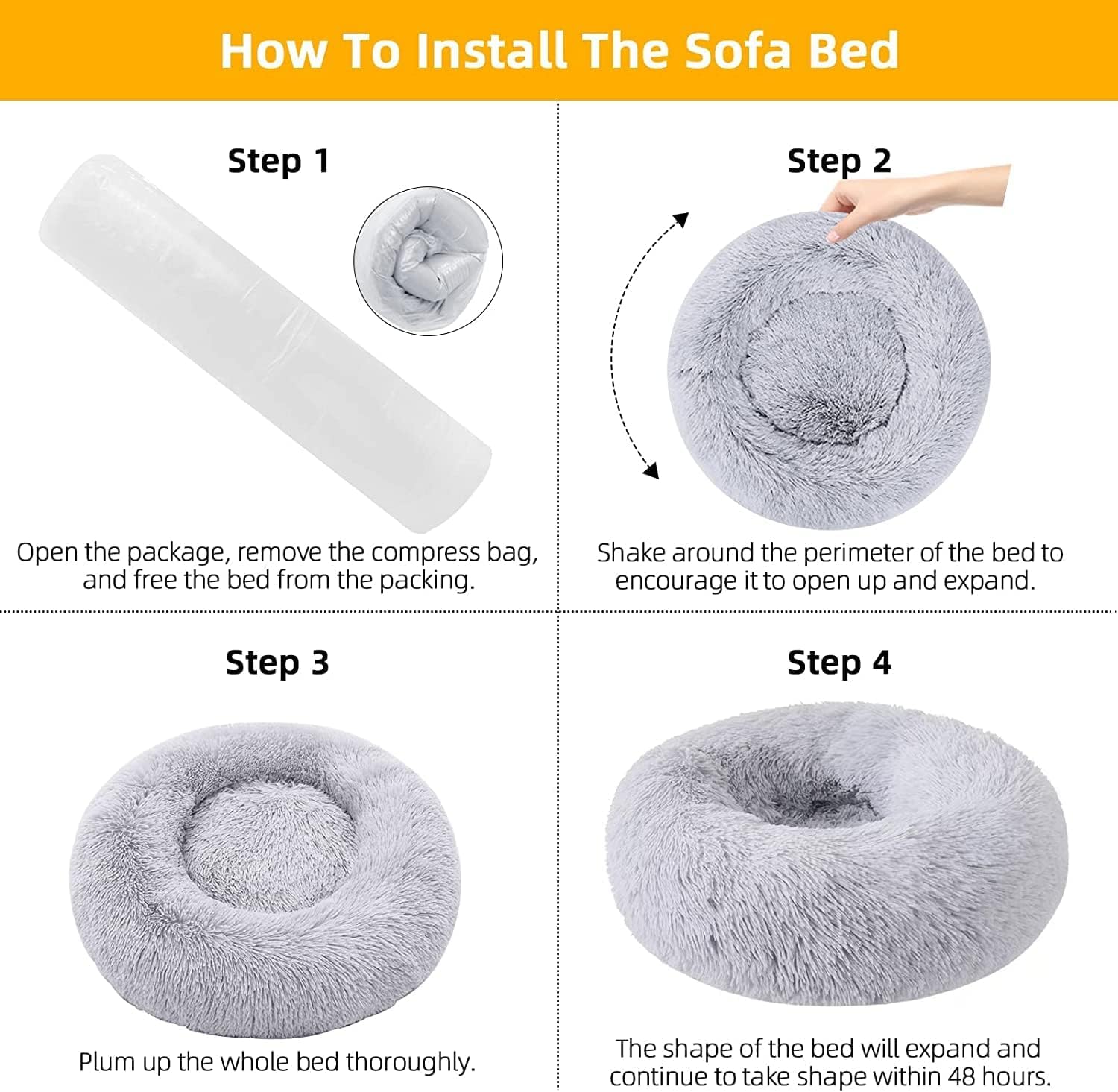 How To Install The Sofa Bed

Step 1

Open the package, remove the compress bag, and free the bed from the packing.

Step 2

Shake around the perimeter of the bed to encourage it to open up and expand.

Step 3

Plum up the whole bed thoroughly.

Step 4

The shape of the bed will expand and continue to take shape within 48 hours.