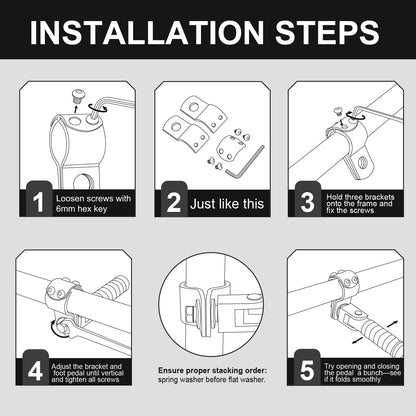 INSTALLATION STEPS

1 Loosen screws with 6mm hex key

2 Just like this

3 Hold three brackets onto the frame and fix the screws

4 Adjust the bracket and foot pedal until vertical and tighten all screws

Ensure proper stacking order: spring washer before flat washer.

5 Try opening and closing the pedal a bunch—see if it folds smoothly