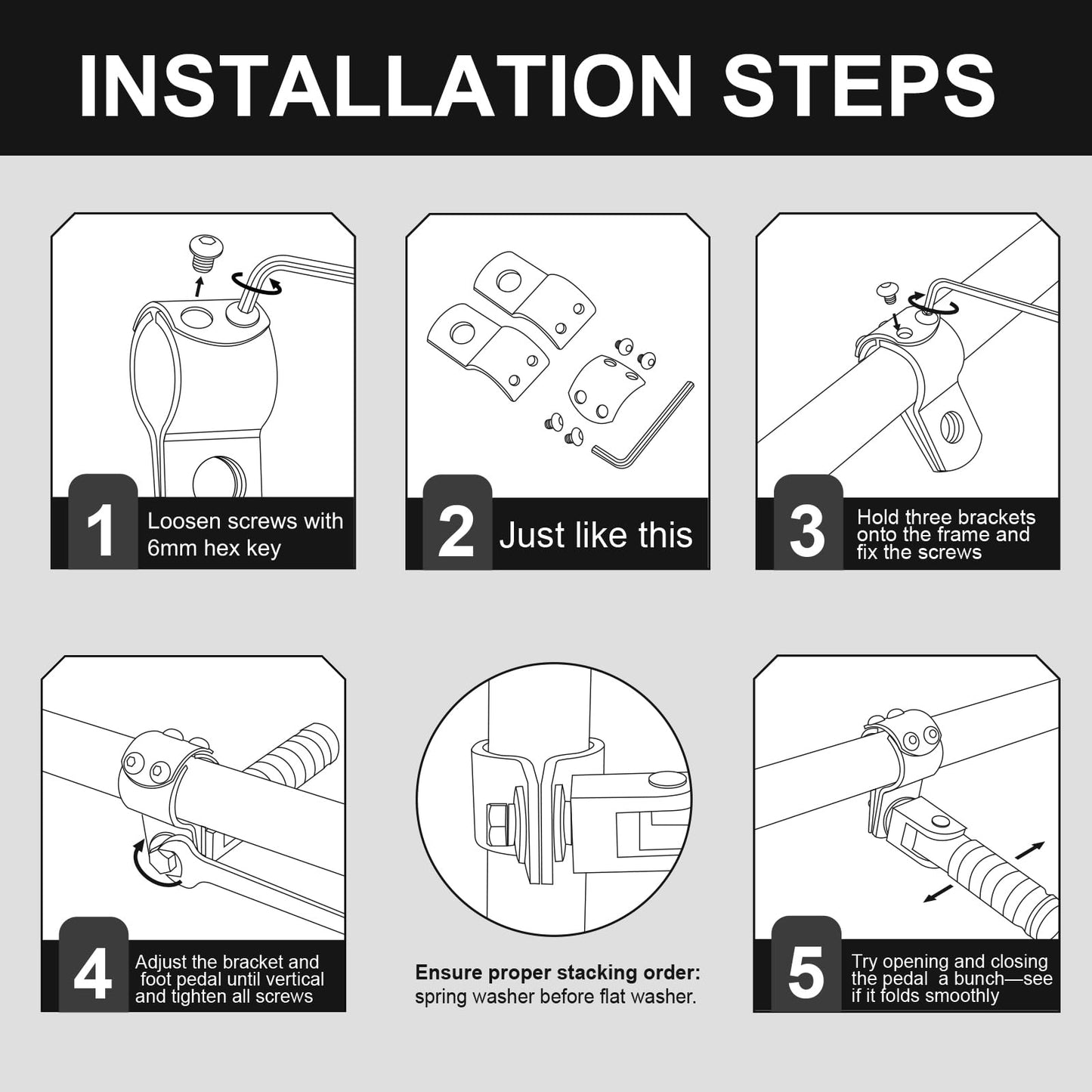 INSTALLATION STEPS

1 Loosen screws with 6mm hex key

2 Just like this

3 Hold three brackets onto the frame and fix the screws

4 Adjust the bracket and foot pedal until vertical and tighten all screws

Ensure proper stacking order: spring washer before flat washer.

5 Try opening and closing the pedal a bunch—see if it folds smoothly