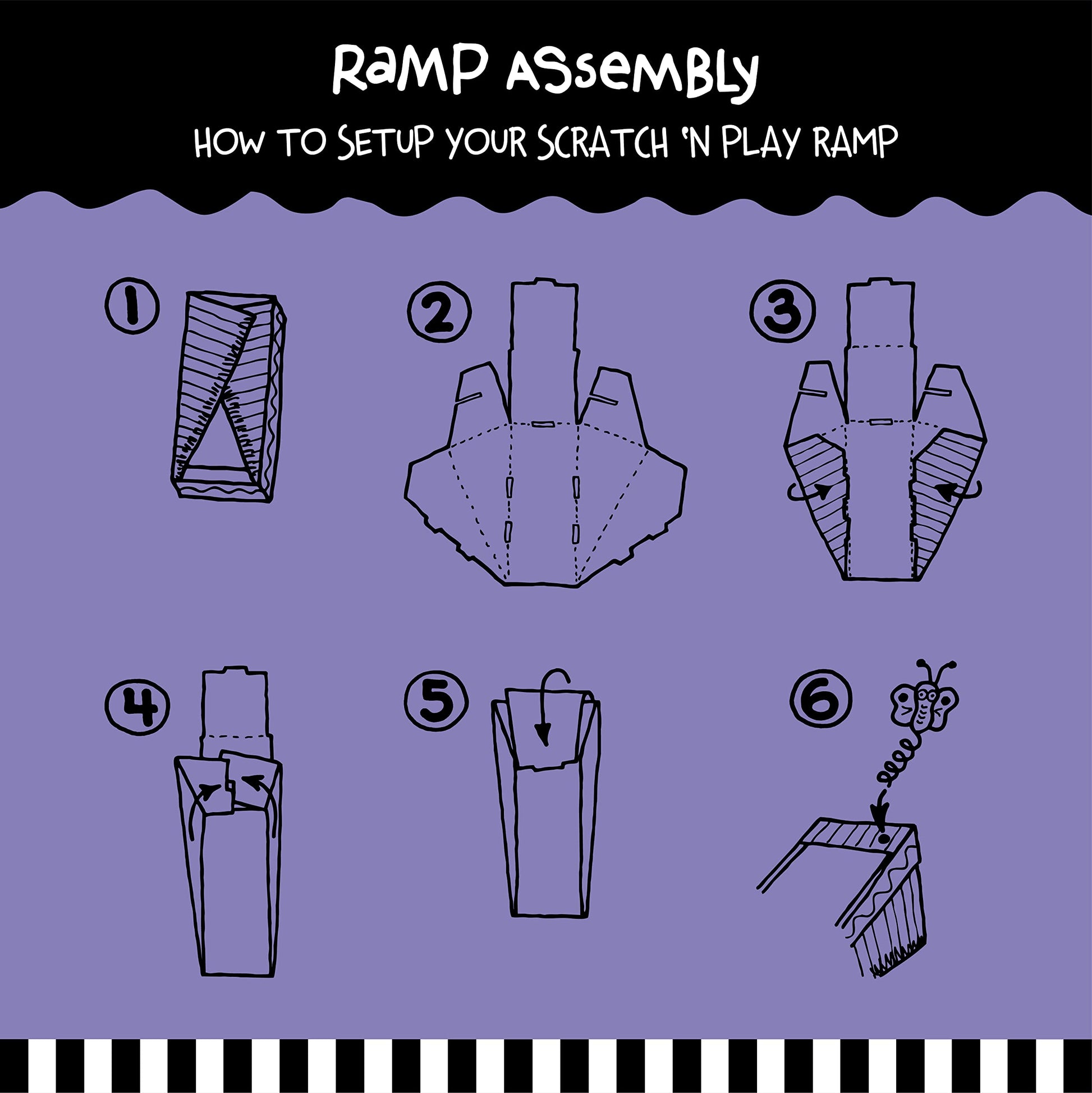 RaMP ASSeMBLy

HOW TO SETUP YOUR SCRATCH 'N PLAY RAMP

1

2

3

4

5

6