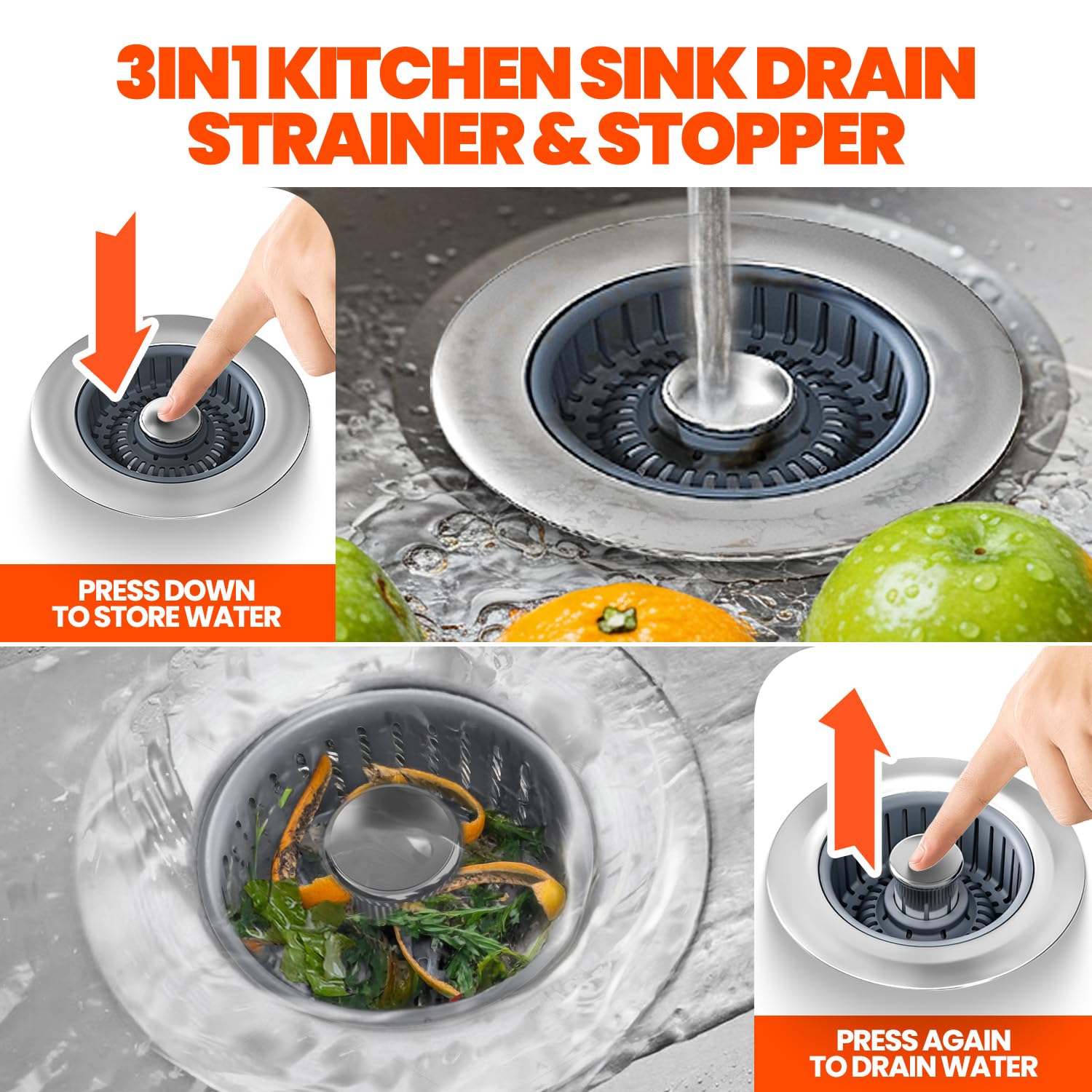 3IN1 KITCHEN SINK DRAIN STRAINER & STOPPER

PRESS DOWN TO STORE WATER

PRESS AGAIN TO DRAIN WATER