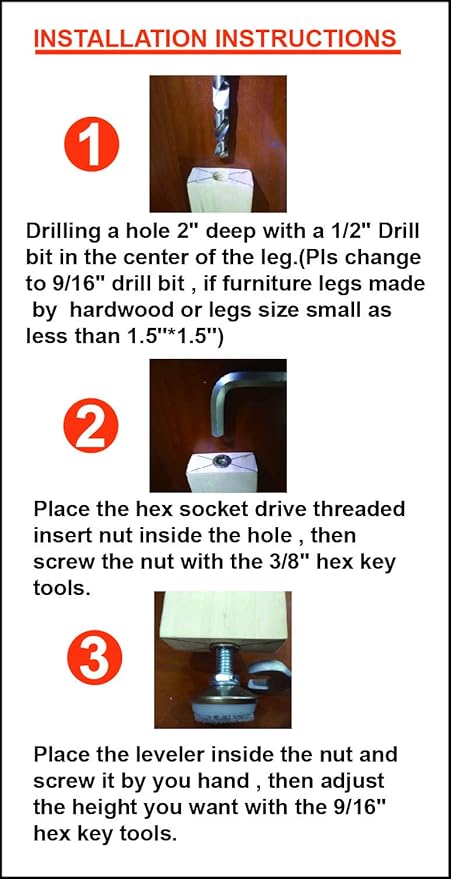 INSTALLATION INSTRUCTIONS

1

Drilling a hole 2" deep with a 1/2" Drill bit in the center of the leg.(Pls change to 9/16" drill bit , if furniture legs made by hardwood or legs size small as less than 1.5"*1.5")

2

Place the hex socket drive threaded insert nut inside the hole , then screw the nut with the 3/8" hex key tools.

3

Place the leveler inside the nut and screw it by you hand , then adjust the height you want with the 9/16" hex key tools.