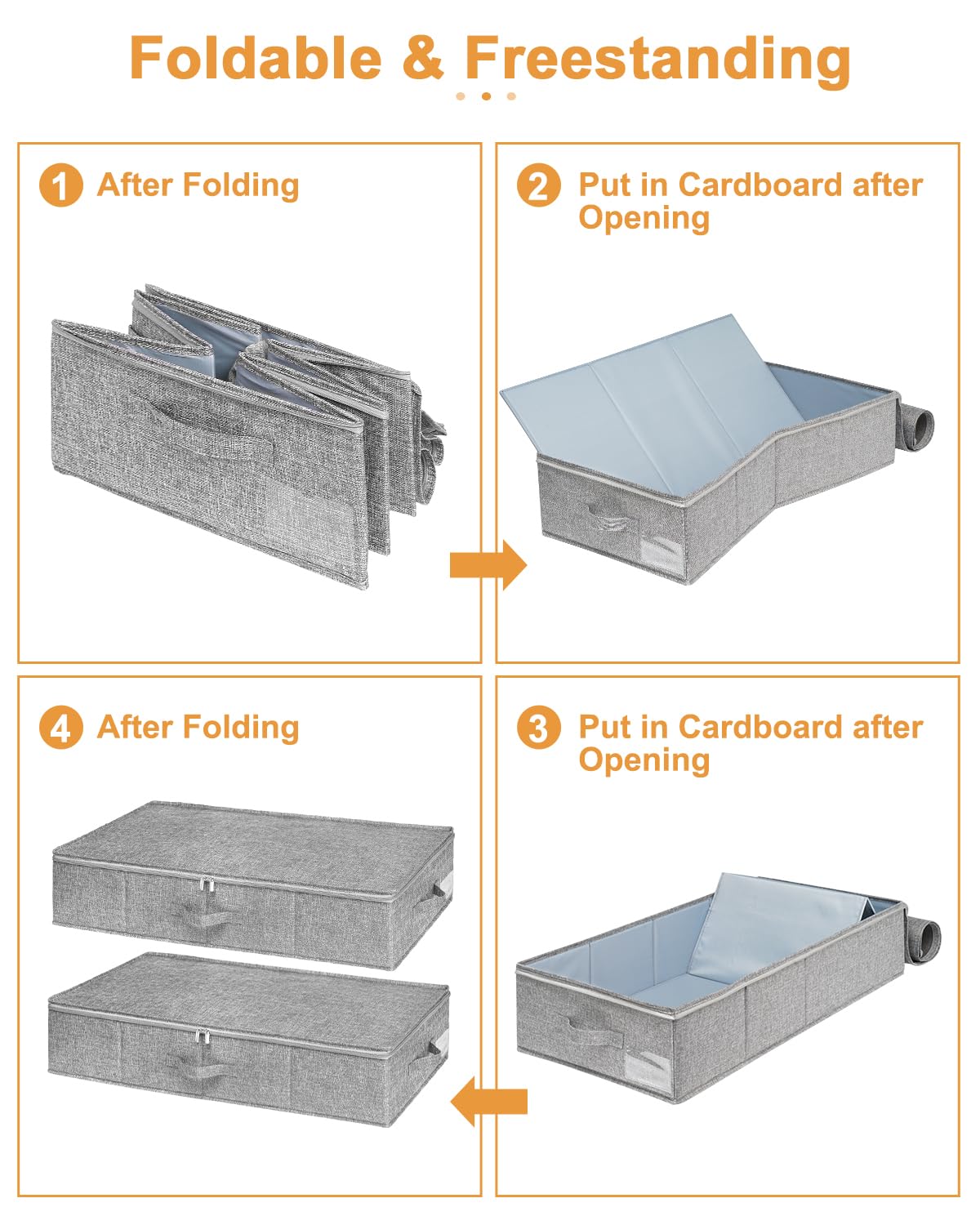 Foldable & Freestanding

1 After Folding

2 Put in Cardboard after Opening

4 After Folding

3 Put in Cardboard after Opening