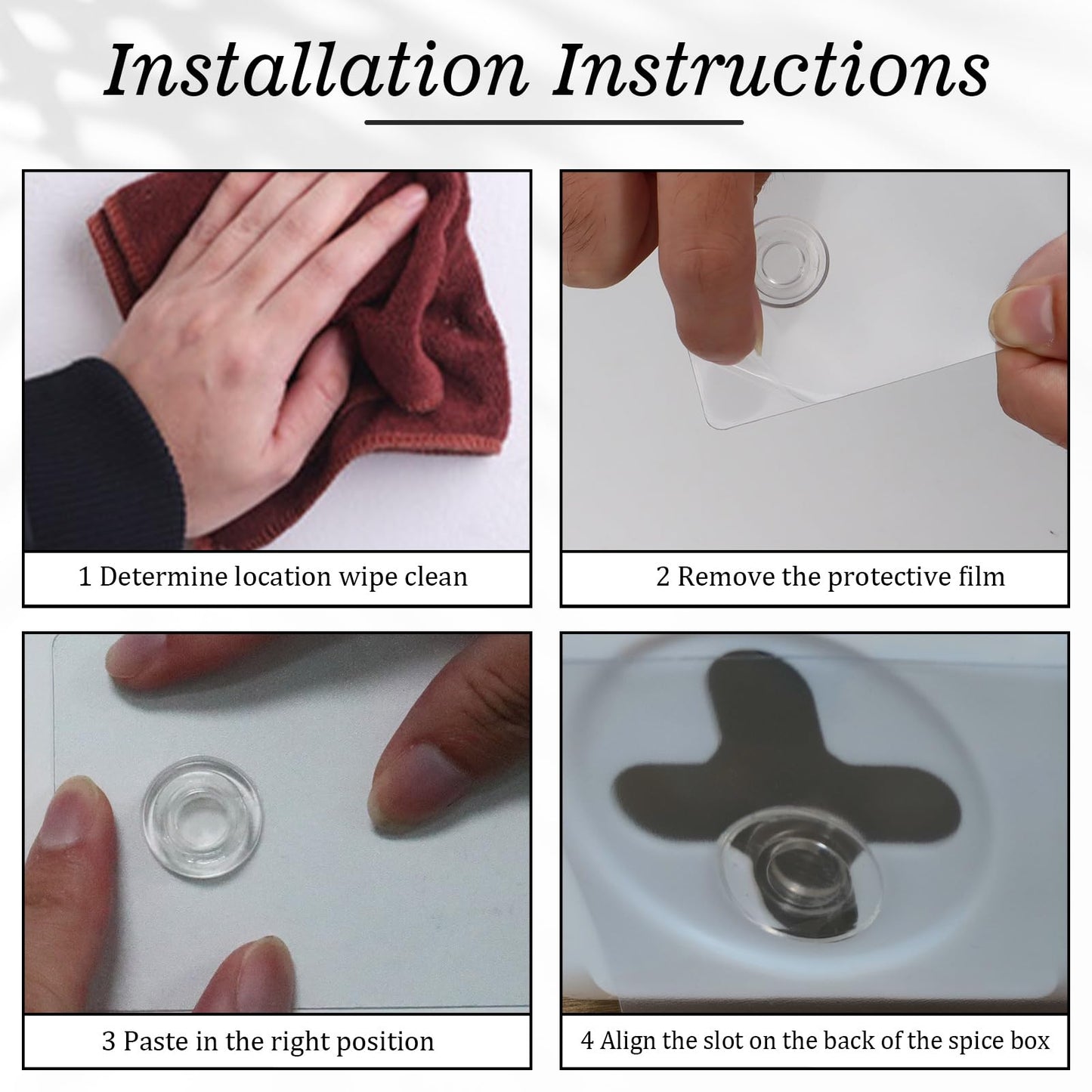 Installation Instructions

1 Determine location wipe clean

2 Remove the protective film

3 Paste in the right position

4 Align the slot on the back of the spice box