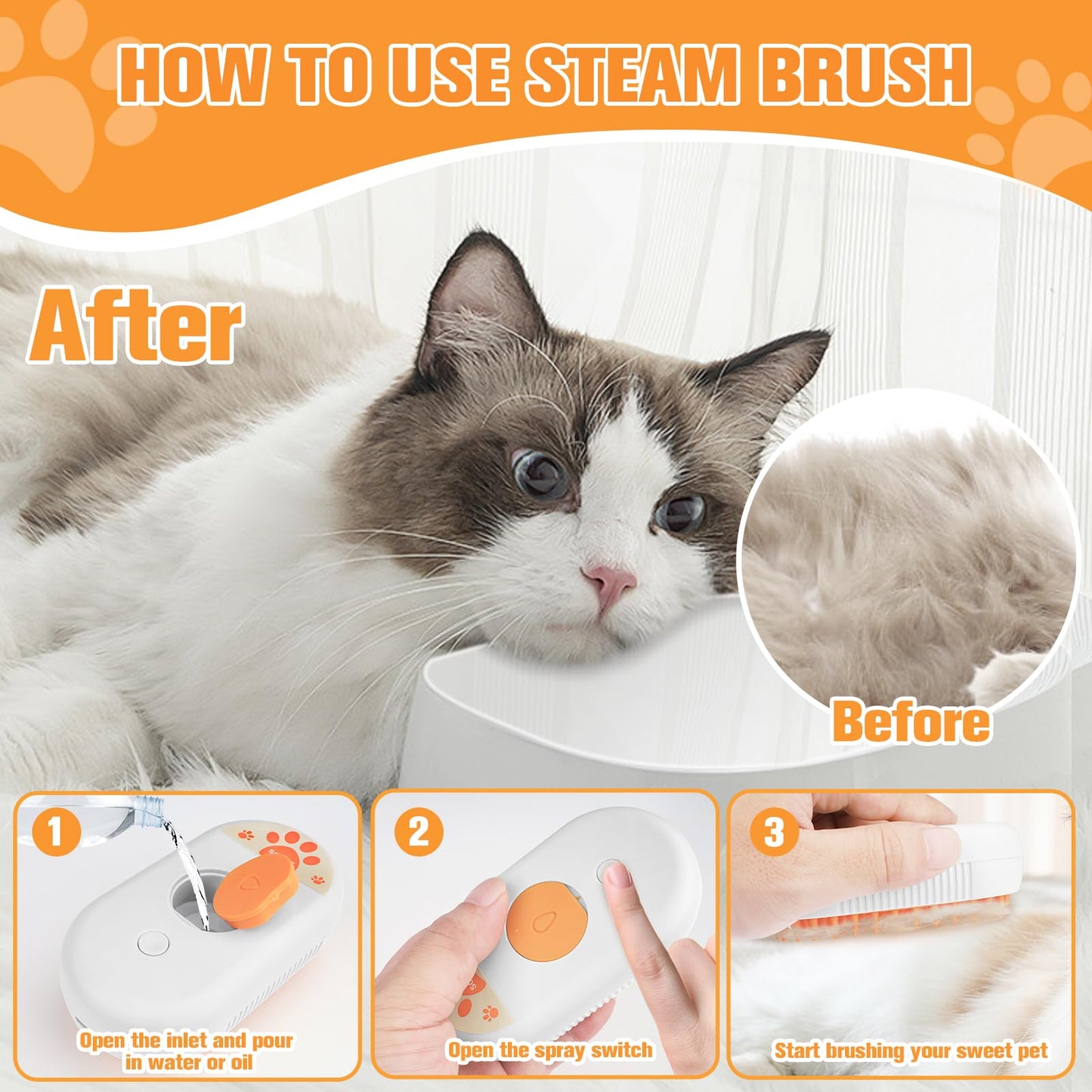 HOW TO USE STEAM BRUSH

After

Before

1
Open the inlet and pour in water or oil

2
Open the spray switch

3
Start brushing your sweet pet