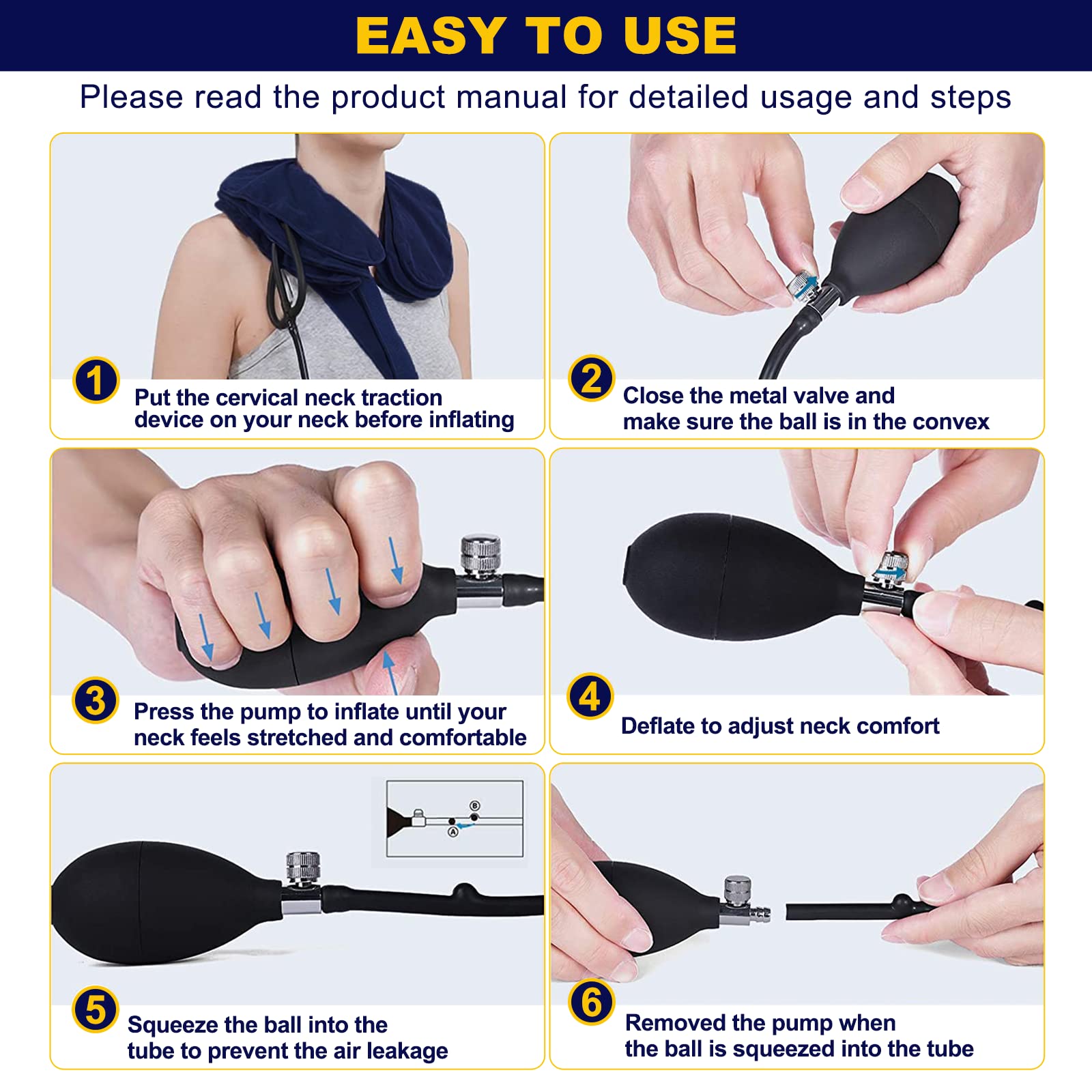 EASY TO USE

Please read the product manual for detailed usage and steps

1 Put the cervical neck traction device on your neck before inflating

2 Close the metal valve and make sure the ball is in the convex

3 Press the pump to inflate until your neck feels stretched and comfortable

4 Deflate to adjust neck comfort

B
A

5 Squeeze the ball into the tube to prevent the air leakage

6 Removed the pump when the ball is squeezed into the tube