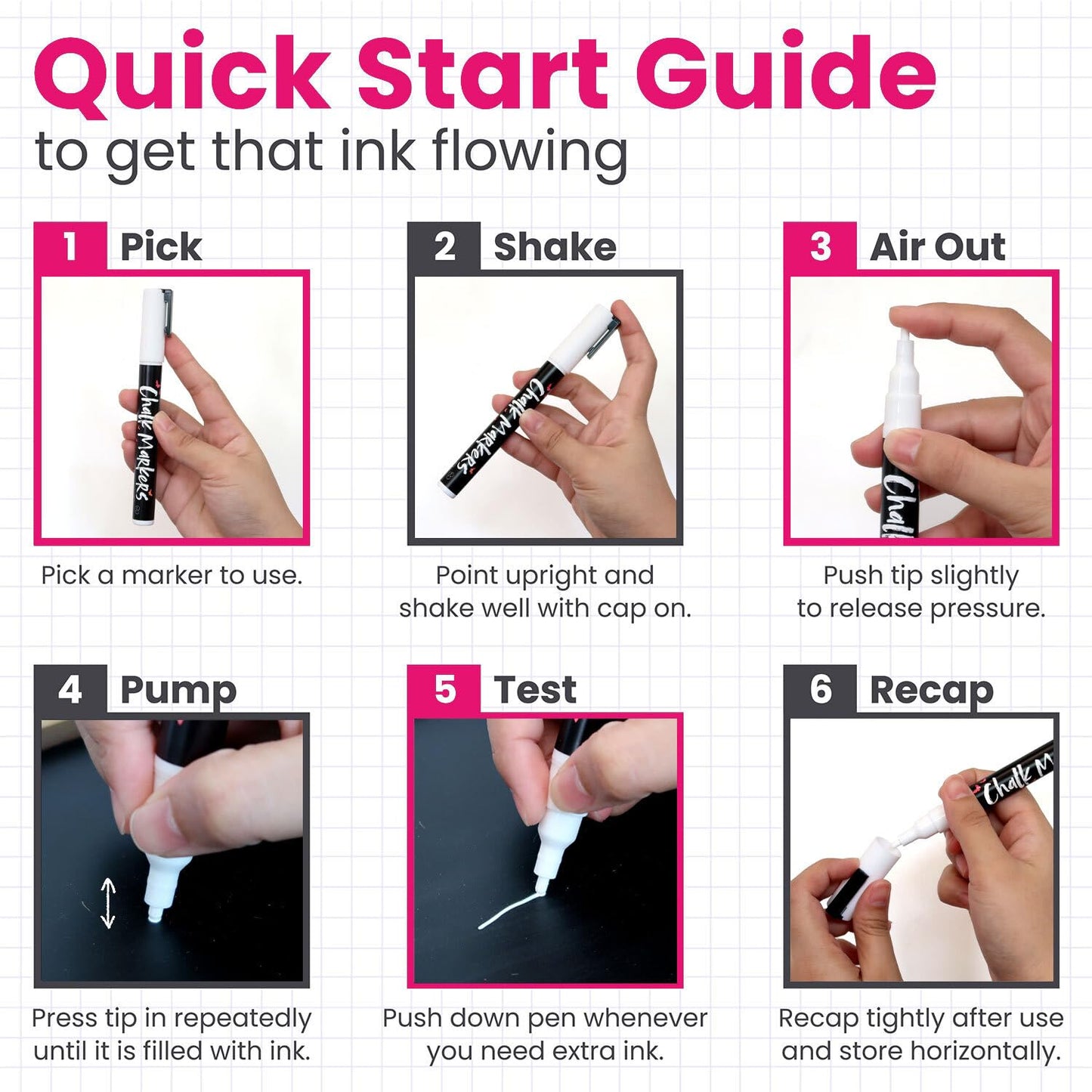 Quick Start Guide
to get that ink flowing

1 Pick

Chalk Markers

Pick a marker to use.

2 Shake

Chalk Markers

Point upright and shake well with cap on.

3 Air Out

Chalk

Push tip slightly to release pressure.

4 Pump

Press tip in repeatedly until it is filled with ink.

5 Test

Push down pen whenever you need extra ink.

6 Recap

Chalk M

Recap tightly after use and store horizontally.