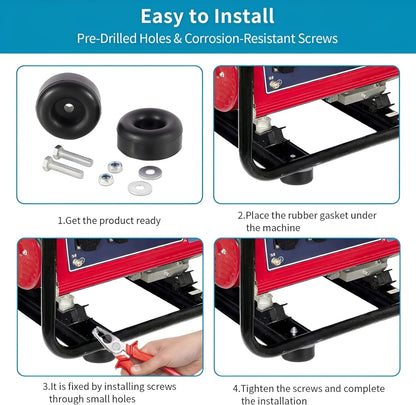 Easy to Install

Pre-Drilled Holes & Corrosion-Resistant Screws

1.Get the product ready

2.Place the rubber gasket under the machine

3.It is fixed by installing screws through small holes

4.Tighten the screws and complete the installation