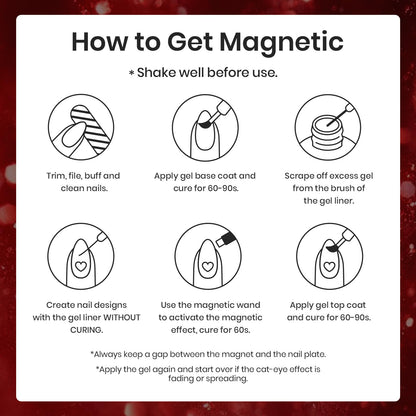 How to Get Magnetic

* Shake well before use.

Trim, file, buff and clean nails.

Apply gel base coat and cure for 60-90s.

Scrape off excess gel from the brush of the gel liner.

Create nail designs with the gel liner WITHOUT CURING.

Use the magnetic wand to activate the magnetic effect, cure for 60s.

Apply gel top coat and cure for 60-90s.

*Always keep a gap between the magnet and the nail plate.

*Apply the gel again and start over if the cat-eye effect is fading or spreading.