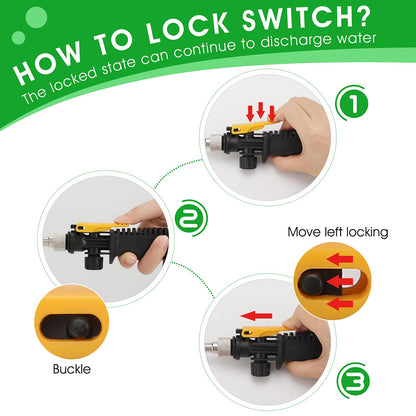 HOW TO LOCK SWITCH?
The locked state can continue to discharge water

1

2

Move left locking

Buckle

3