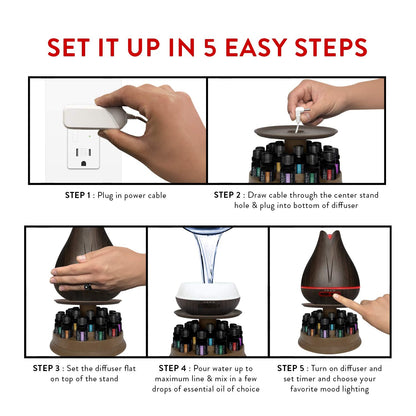 SET IT UP IN 5 EASY STEPS

STEP 1 : Plug in power cable

STEP 2 : Draw cable through the center stand hole & plug into bottom of diffuser

STEP 3 : Set the diffuser flat on top of the stand

STEP 4 : Pour water up to maximum line & mix in a few drops of essential oil of choice

STEP 5 : Turn on diffuser and set timer and choose your favorite mood lighting