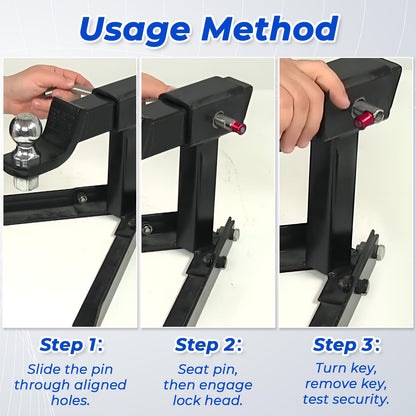 Usage Method

Step 1:
Slide the pin through aligned holes.

Step 2:
Seat pin, then engage lock head.

Step 3:
Turn key, remove key, test security.