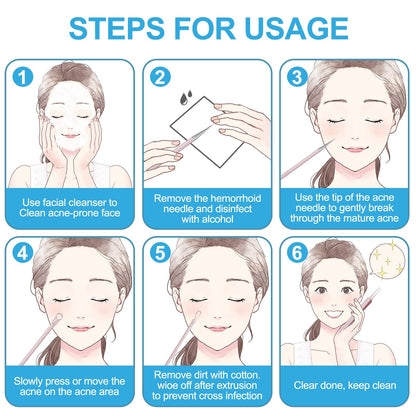 STEPS FOR USAGE

1

Use facial cleanser to Clean acne-prone face

2

Remove the hemorrhoid needle and disinfect with alcohol

3

Use the tip of the acne needle to gently break through the mature acne

4

Slowly press or move the acne on the acne area

5

Remove dirt with cotton. wioe off after extrusion to prevent cross infection

6

Clear done, keep clean