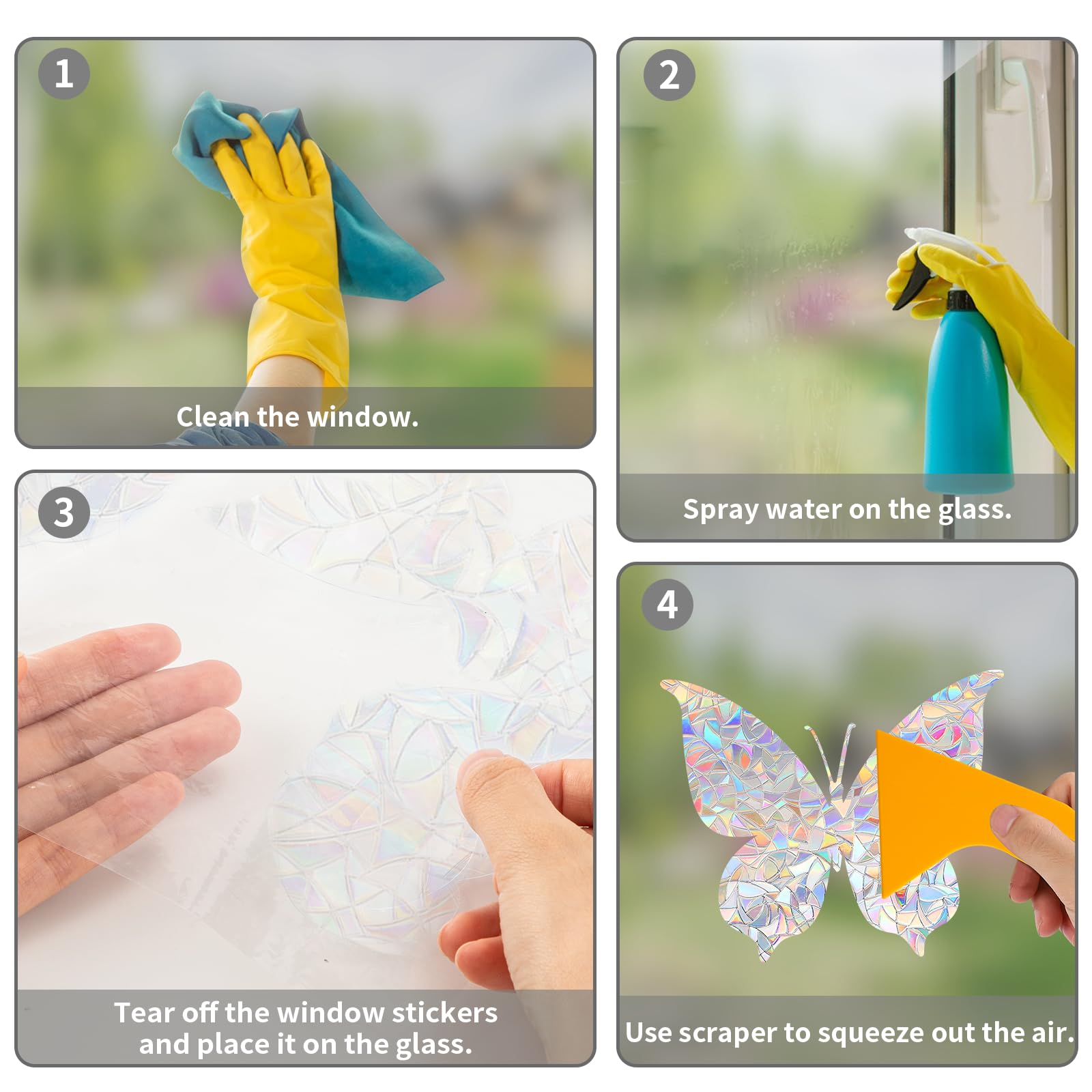 1

Clean the window.

2

Spray water on the glass.

3

Tear off the window stickers and place it on the glass.

4

Use scraper to squeeze out the air.