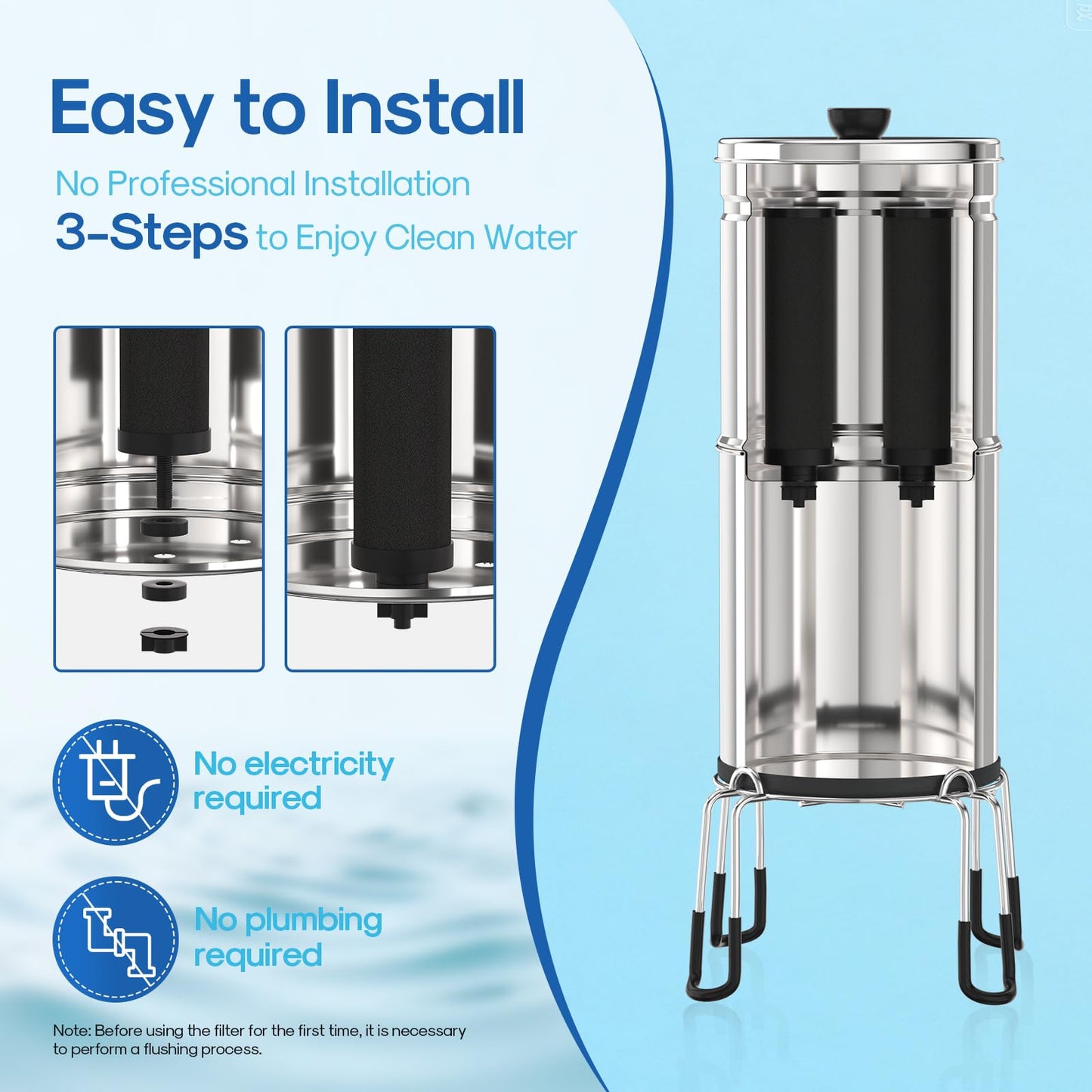 Easy to Install

No Professional Installation

3-Steps to Enjoy Clean Water

No electricity required

No plumbing required

Note: Before using the filter for the first time, it is necessary to perform a flushing process.