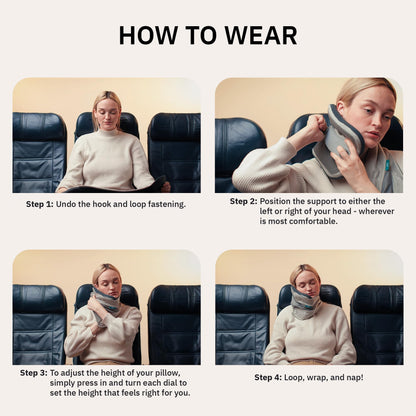 HOW TO WEAR

Step 1: Undo the hook and loop fastening.

Step 2: Position the support to either the left or right of your head - wherever is most comfortable.

Step 3: To adjust the height of your pillow, simply press in and turn each dial to set the height that feels right for you.

Step 4: Loop, wrap, and nap!