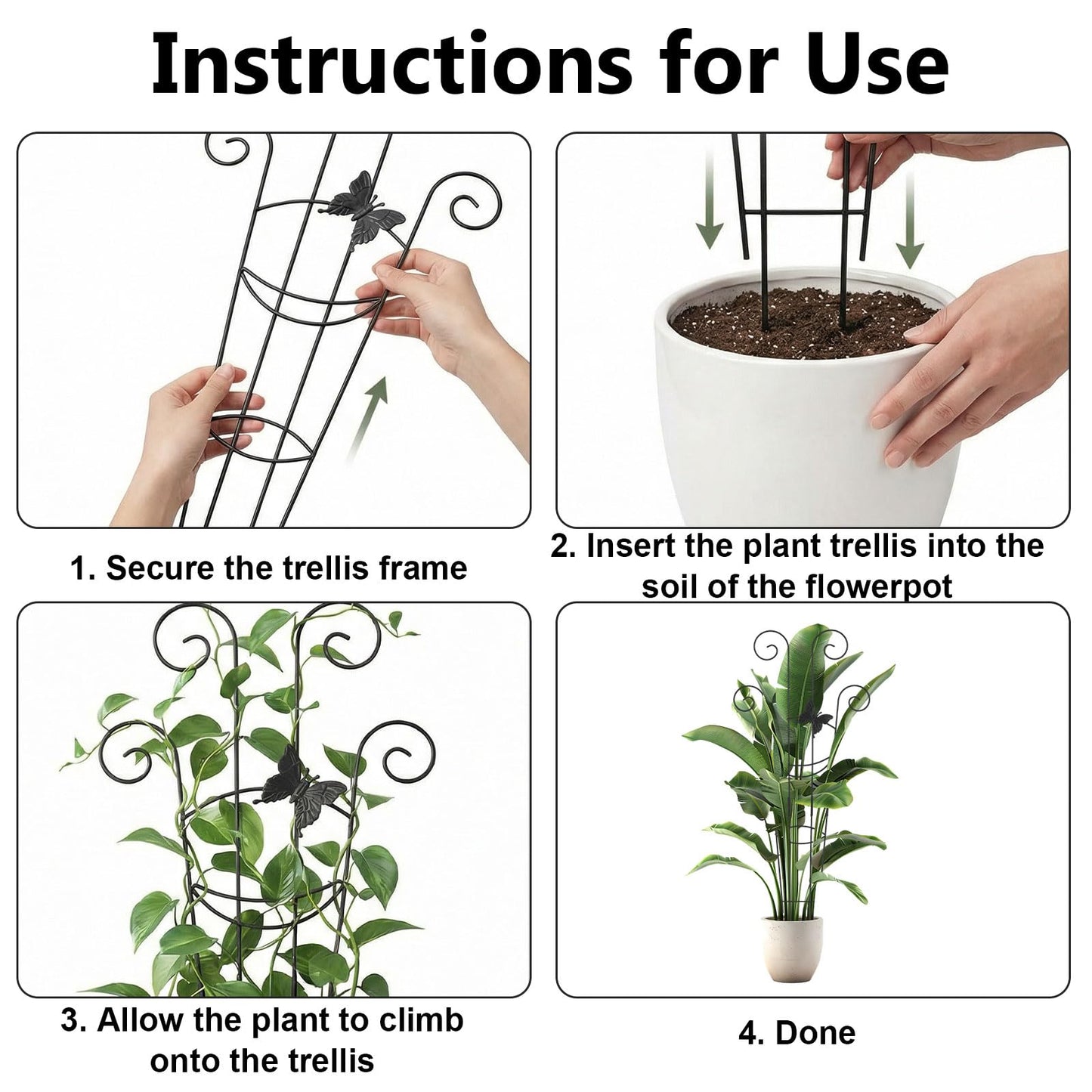 Instructions for Use

1. Secure the trellis frame

2. Insert the plant trellis into the soil of the flowerpot

3. Allow the plant to climb onto the trellis

4. Done