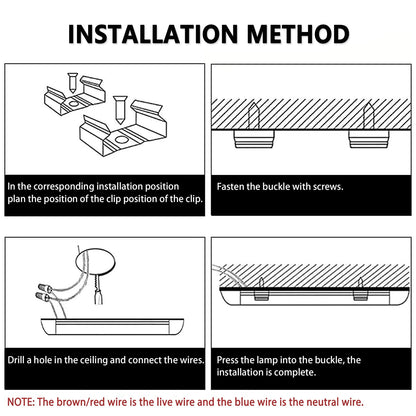 INSTALLATION METHOD

In the corresponding installation position plan the position of the clip position of the clip.

Fasten the buckle with screws.

Drill a hole in the ceiling and connect the wires.

Press the lamp into the buckle, the installation is complete.

NOTE: The brown/red wire is the live wire and the blue wire is the neutral wire.