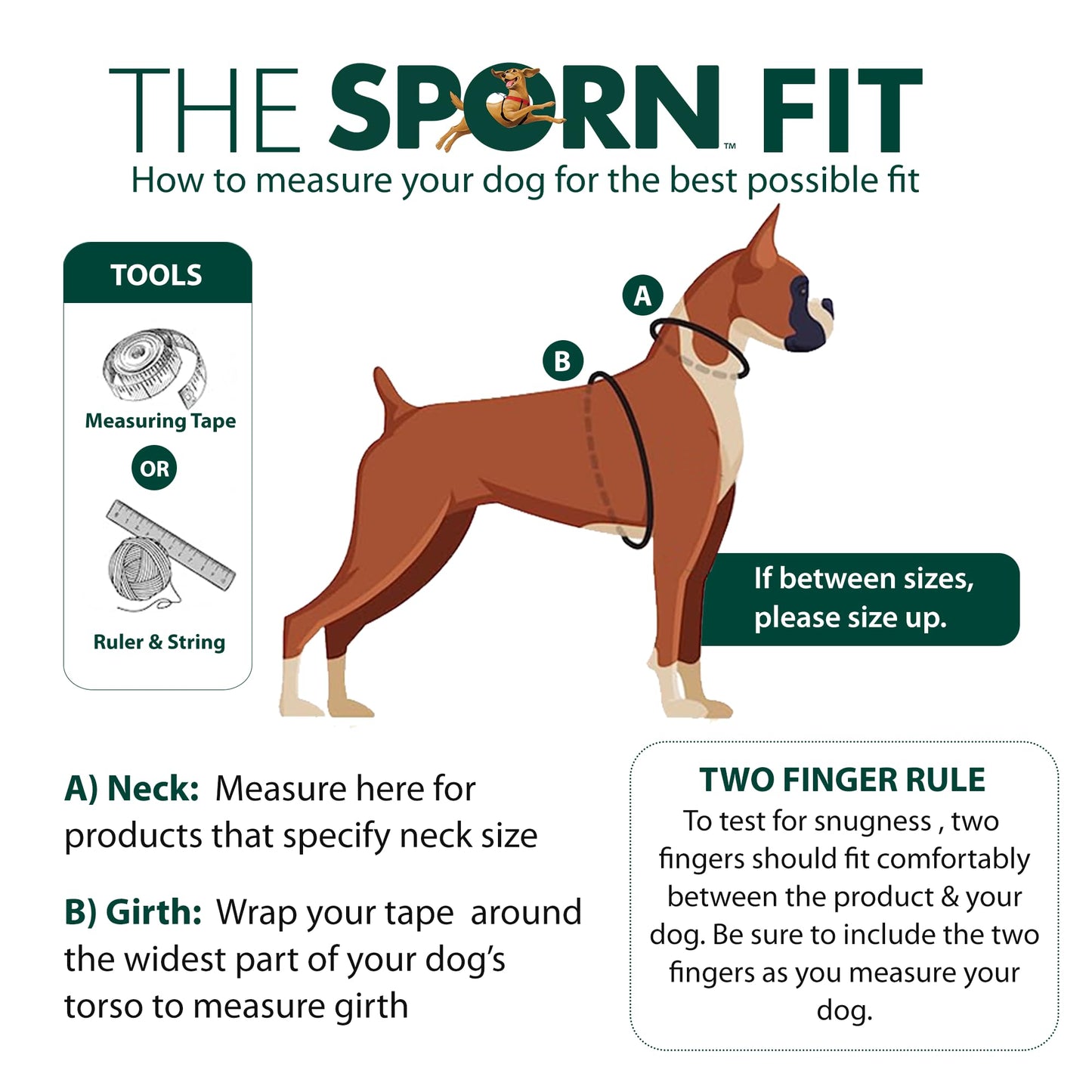 THE SPORN™ FIT
How to measure your dog for the best possible fit

TOOLS

Measuring Tape

OR

Ruler & String

A

B

If between sizes, please size up.

A) Neck: Measure here for products that specify neck size

B) Girth: Wrap your tape around the widest part of your dog's torso to measure girth

TWO FINGER RULE
To test for snugness , two fingers should fit comfortably between the product & your dog. Be sure to include the two fingers as you measure your dog.