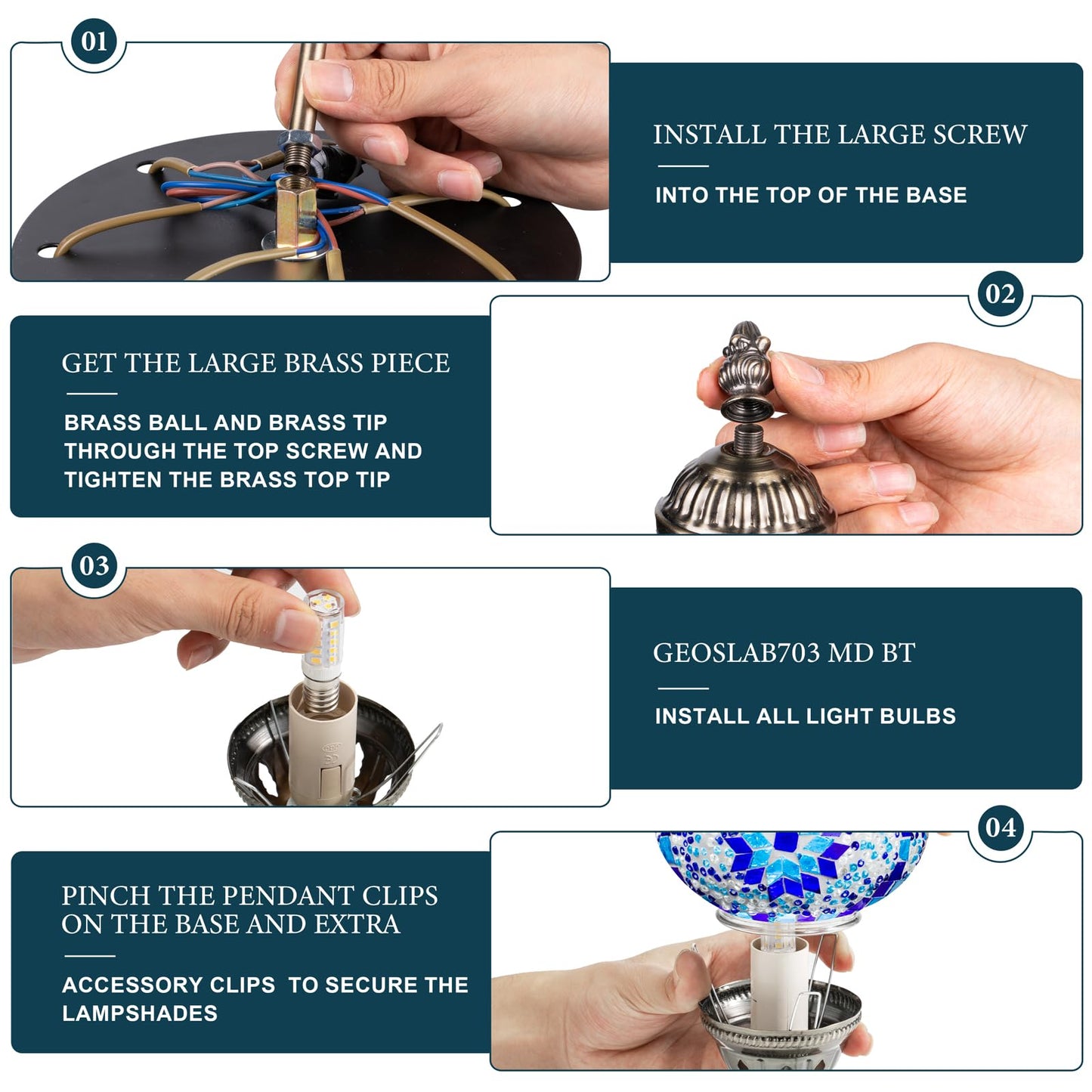 01

INSTALL THE LARGE SCREW

INTO THE TOP OF THE BASE

02

GET THE LARGE BRASS PIECE

BRASS BALL AND BRASS TIP THROUGH THE TOP SCREW AND TIGHTEN THE BRASS TOP TIP

03

GEOSLAB703 MD BT

INSTALL ALL LIGHT BULBS

04

PINCH THE PENDANT CLIPS ON THE BASE AND EXTRA

ACCESSORY CLIPS  TO SECURE THE LAMPSHADES