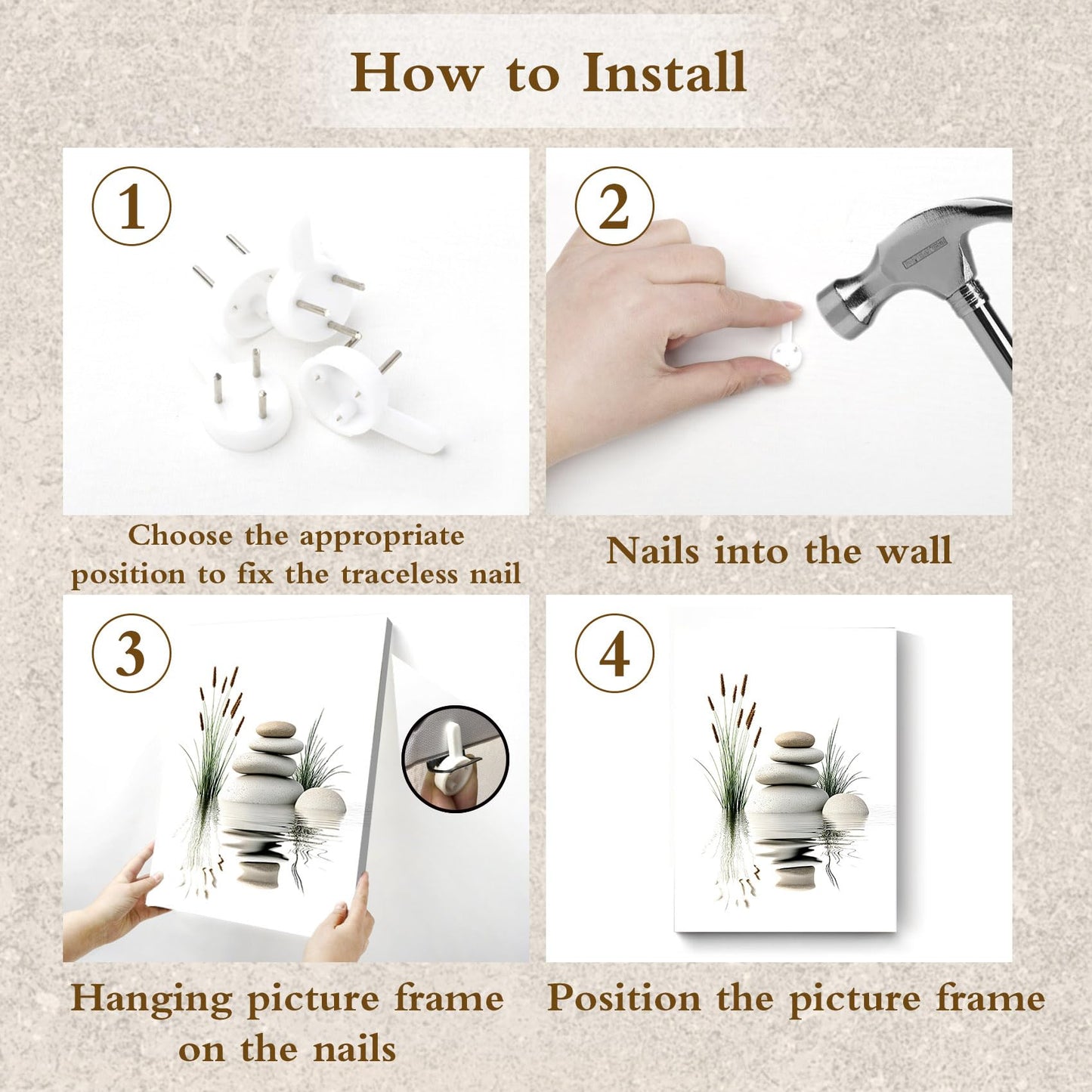 How to Install

1

Choose the appropriate position to fix the traceless nail

2

Nails into the wall

3

Hanging picture frame on the nails

4

Position the picture frame